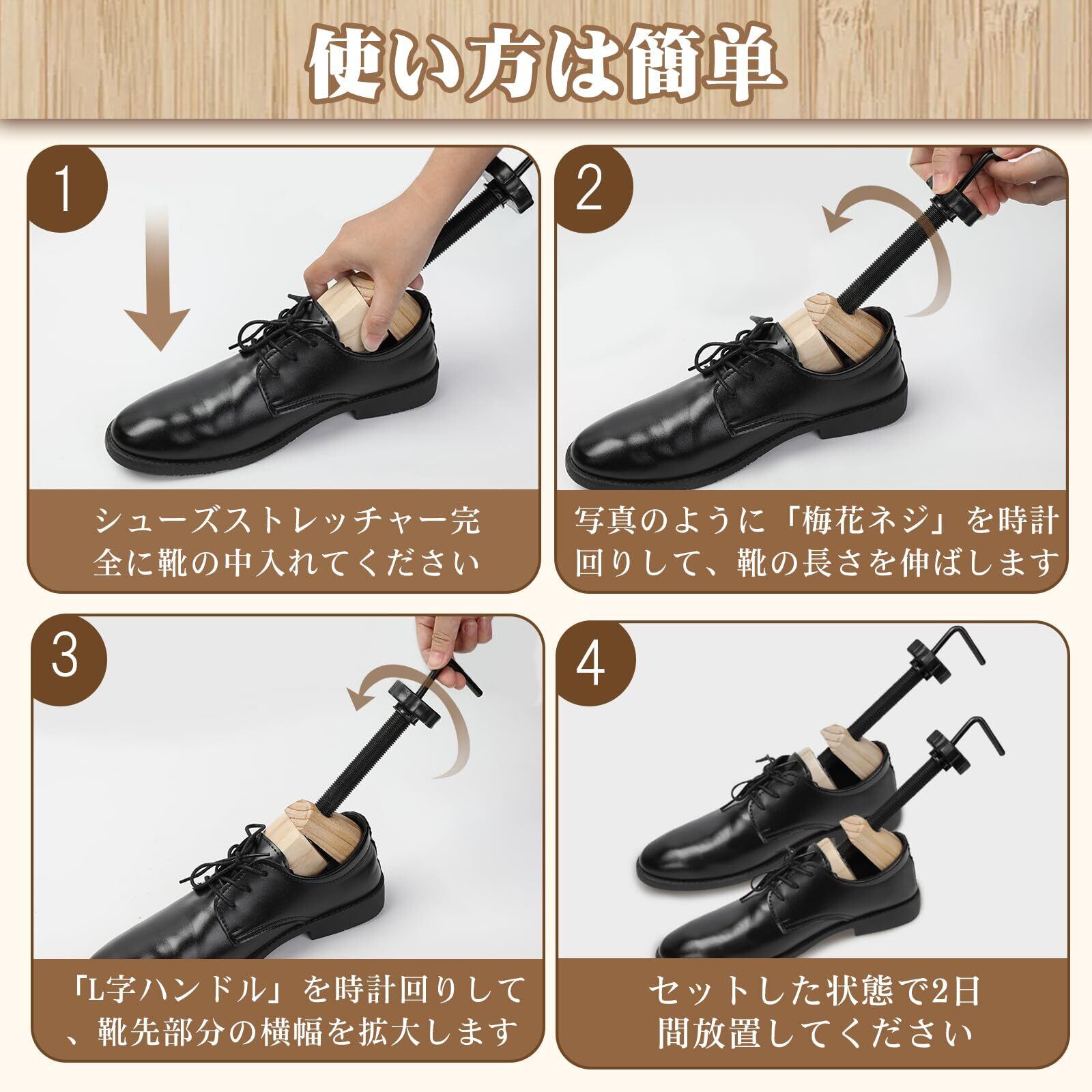 使い方は簡単

1

シューズストレッチャー完全に靴の中入れてください

2

写真のように「梅花ネジ」を時計回りして、靴の長さを伸ばします

3

「L字ハンドル」を時計回りして、靴先部分の横幅を拡大します

4

セットした状態で2日間放置してください