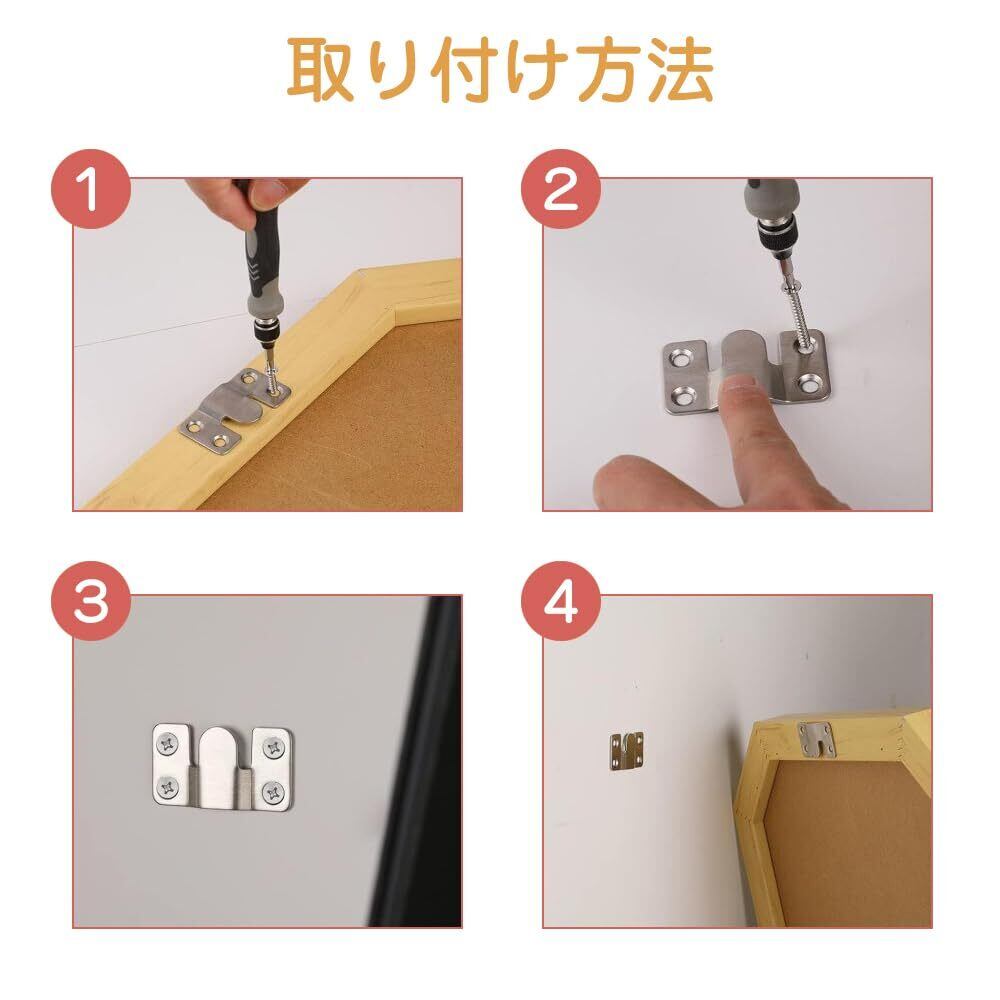 取り付け方法

1

2

3

4