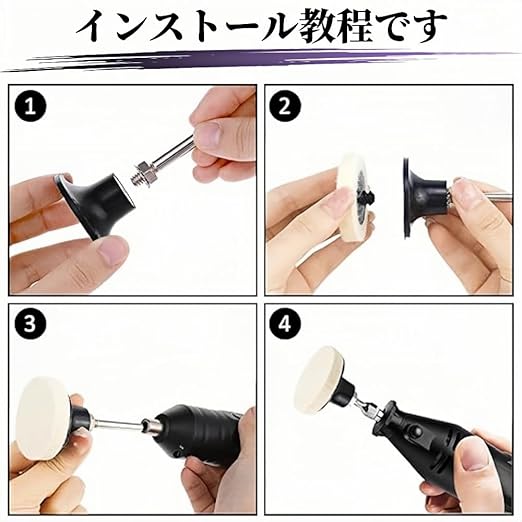 インストール教程です

1

2

3

4