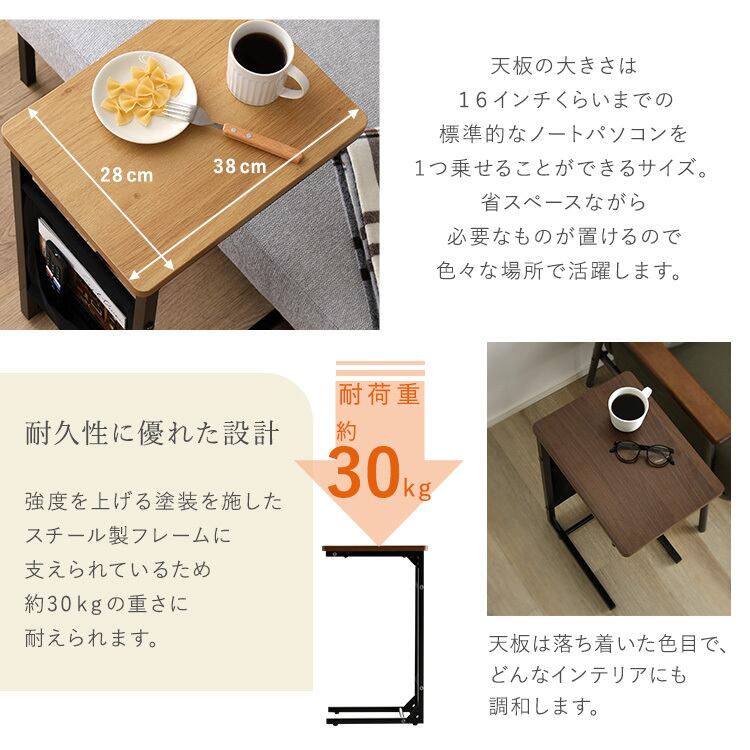 28cm

38cm

天板の大きさは
16インチくらいまでの
標準的なノートパソコンを
1つ乗せることができるサイズ。
省スペースながら
必要なものが置けるので
色々な場所で活躍します。

耐久性に優れた設計

強度を上げる塗装を施した
スチール製フレームに
支えられているため
約30kgの重さに
耐えられます。

耐荷重
約
30kg

天板は落ち着いた色目で、
どんなインテリアにも
調和します。