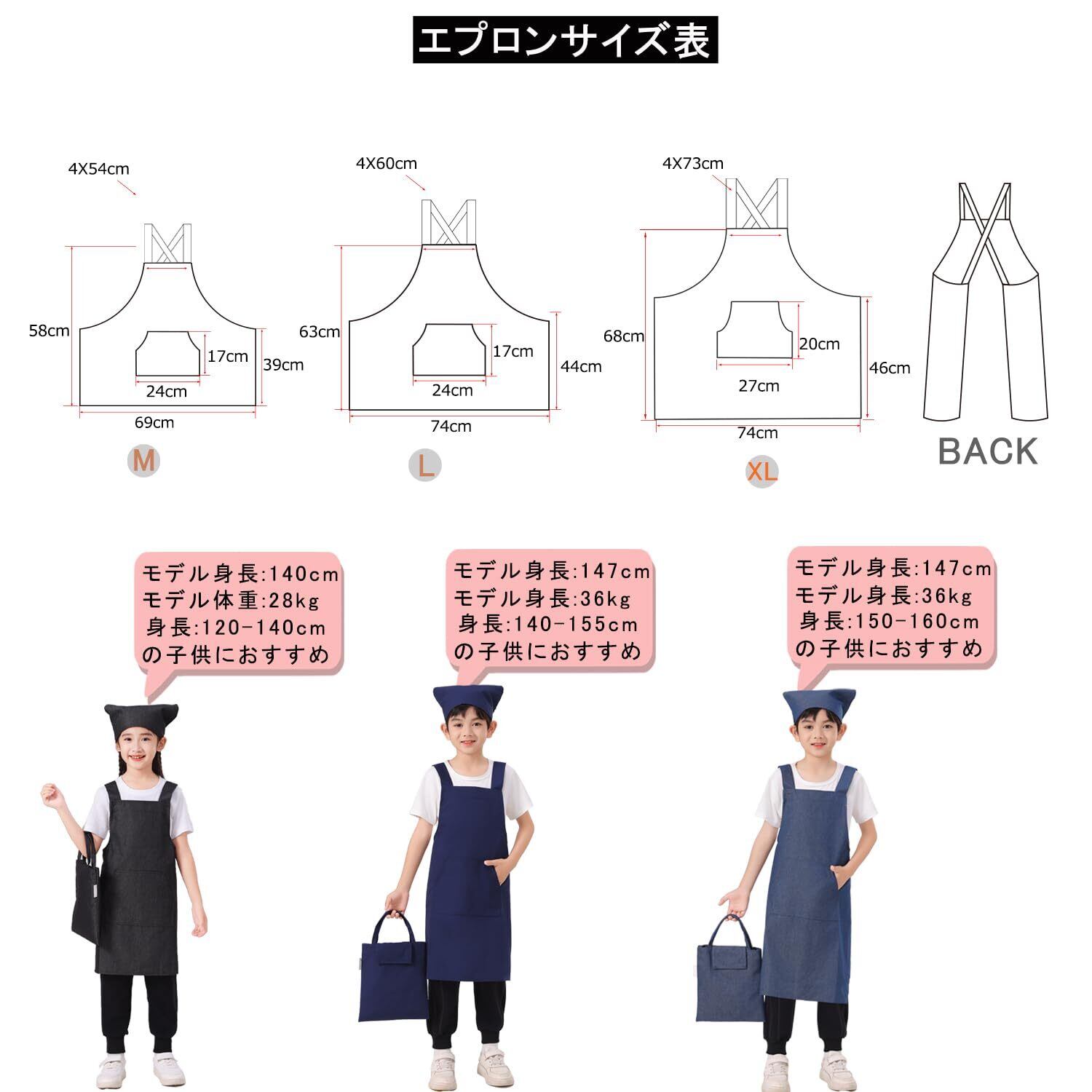 エプロンサイズ表

4X54cm
58cm
17cm
39cm
24cm
69cm
M

4X60cm
63cm
17cm
44cm
24cm
74cm
L

4X73cm
68cm
20cm
46cm
27cm
74cm
XL

BACK

モデル身長:140cm
モデル体重:28kg
身長:120-140cm
の子供におすすめ

モデル身長:147cm
モデル身長:36kg
身長:140-155cm
の子供におすすめ

モデル身長:147cm
モデル身長:36kg
身長:150-160cm
の子供におすすめ