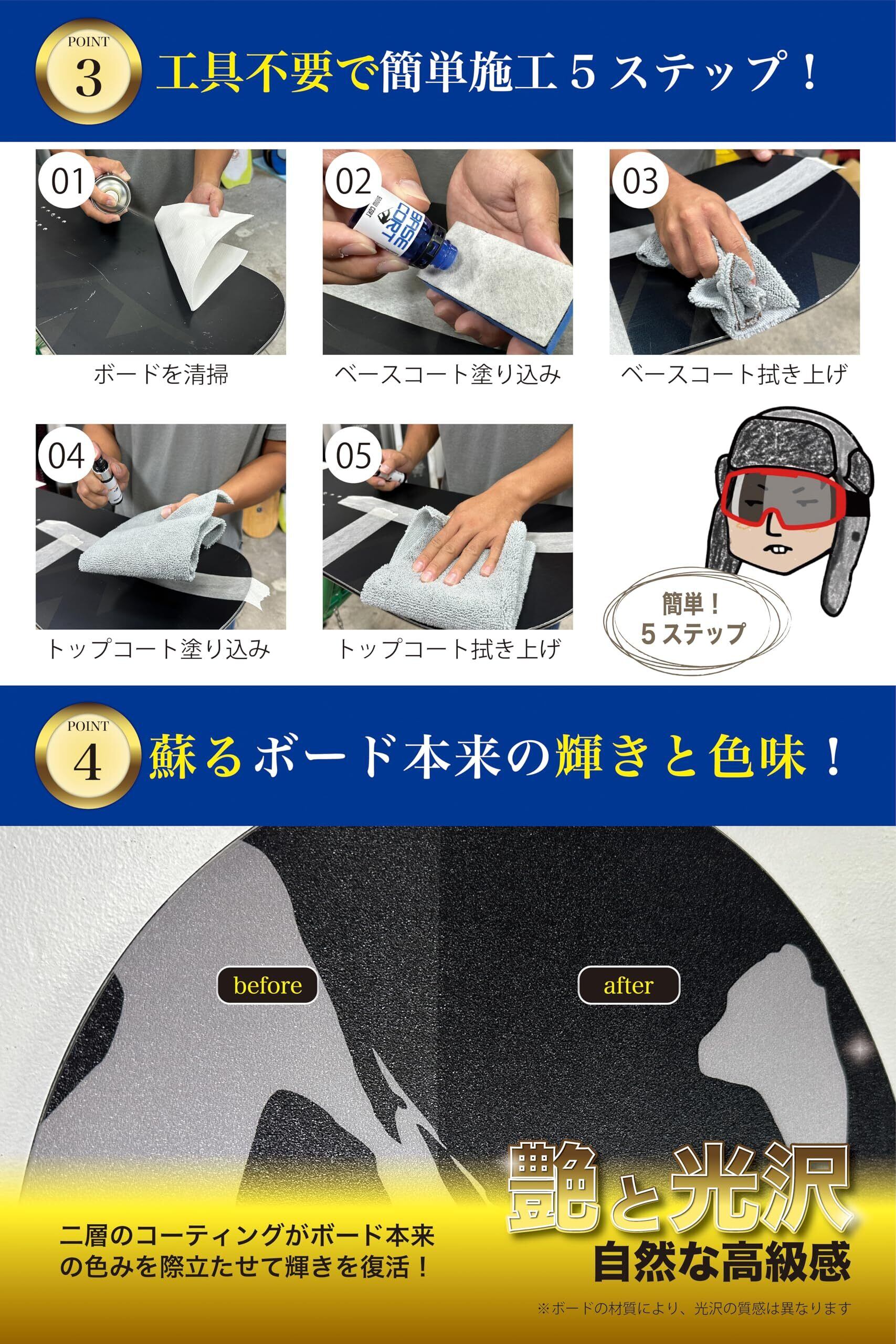 POINT
3
工具不要で簡単施工５ステップ！

01
ボードを清掃

02
BASE COAT
ベースコート塗り込み

03
ベースコート拭き上げ

04
トップコート塗り込み

05
トップコート拭き上げ

簡単！
５ステップ

POINT
4
蘇るボード本来の輝きと色味！

before

after

二層のコーティングがボード本来の色みを際立たせて輝きを復活！

艶と光沢
自然な高級感

※ボードの材質により、光沢の質感は異なります