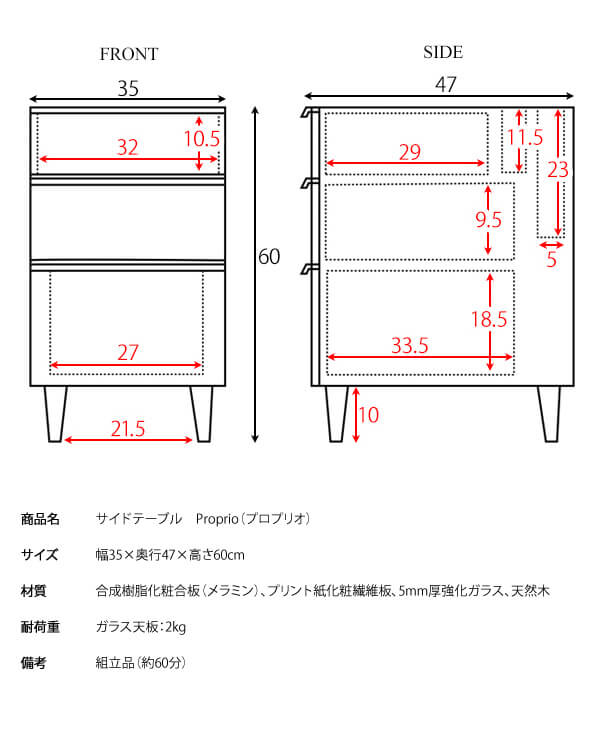 FRONT

35

32

10.5

27

21.5

60

SIDE

47

29

11.5

23

9.5

5

18.5

33.5

10

| | |
|---|---|
| 商品名 | サイドテーブル　Proprio（プロプリオ） |
| サイズ | 幅35×奥行47×高さ60cm |
| 材質 | 合成樹脂化粧合板（メラミン）、プリント紙化粧繊維板、5mm厚強化ガラス、天然木 |
| 耐荷重 | ガラス天板：2kg |
| 備考 | 組立品（約60分） |