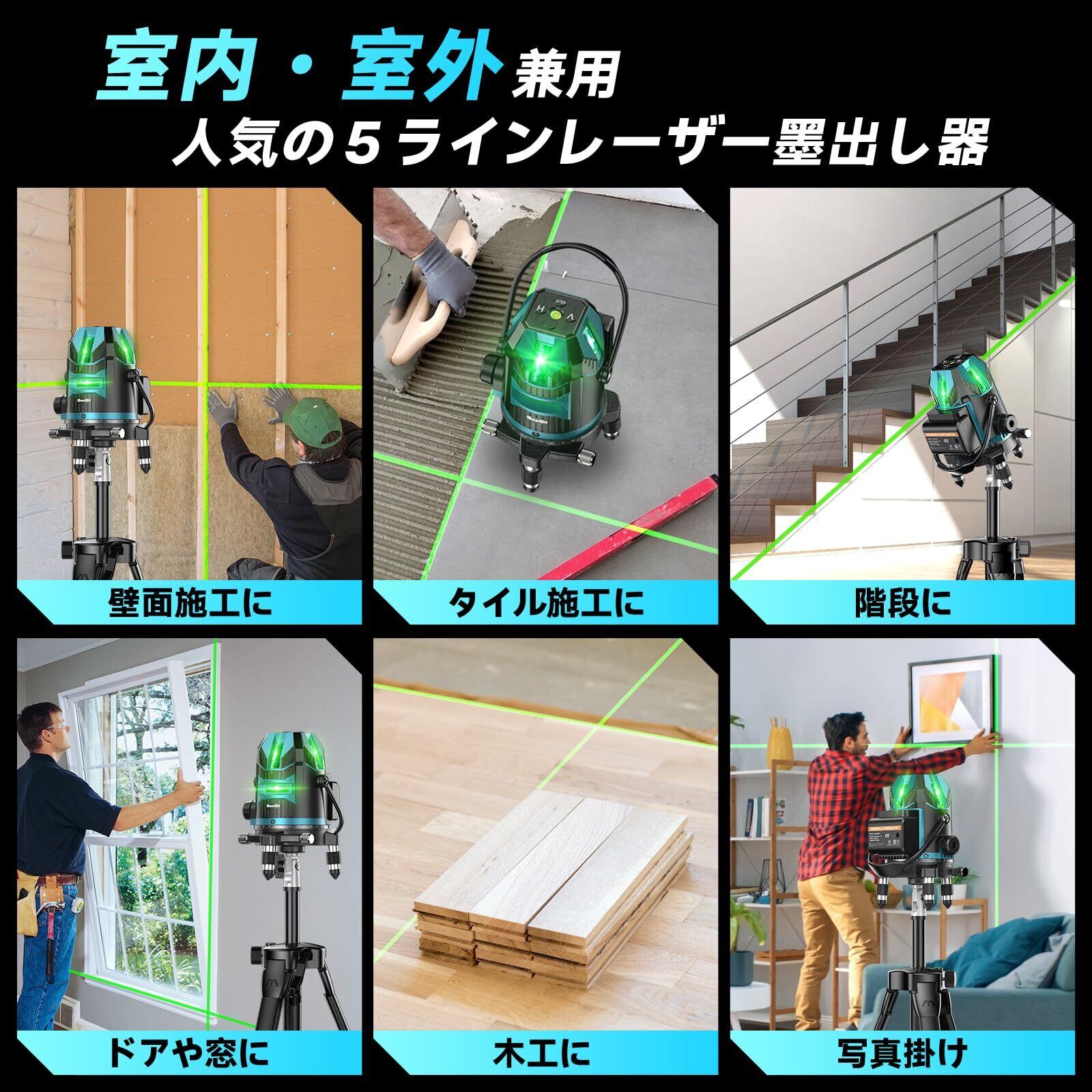 室内・室外兼用
人気の5ラインレーザー墨出し器

壁面施工に

タイル施工に

階段に

ドアや窓に

木工に

写真掛け