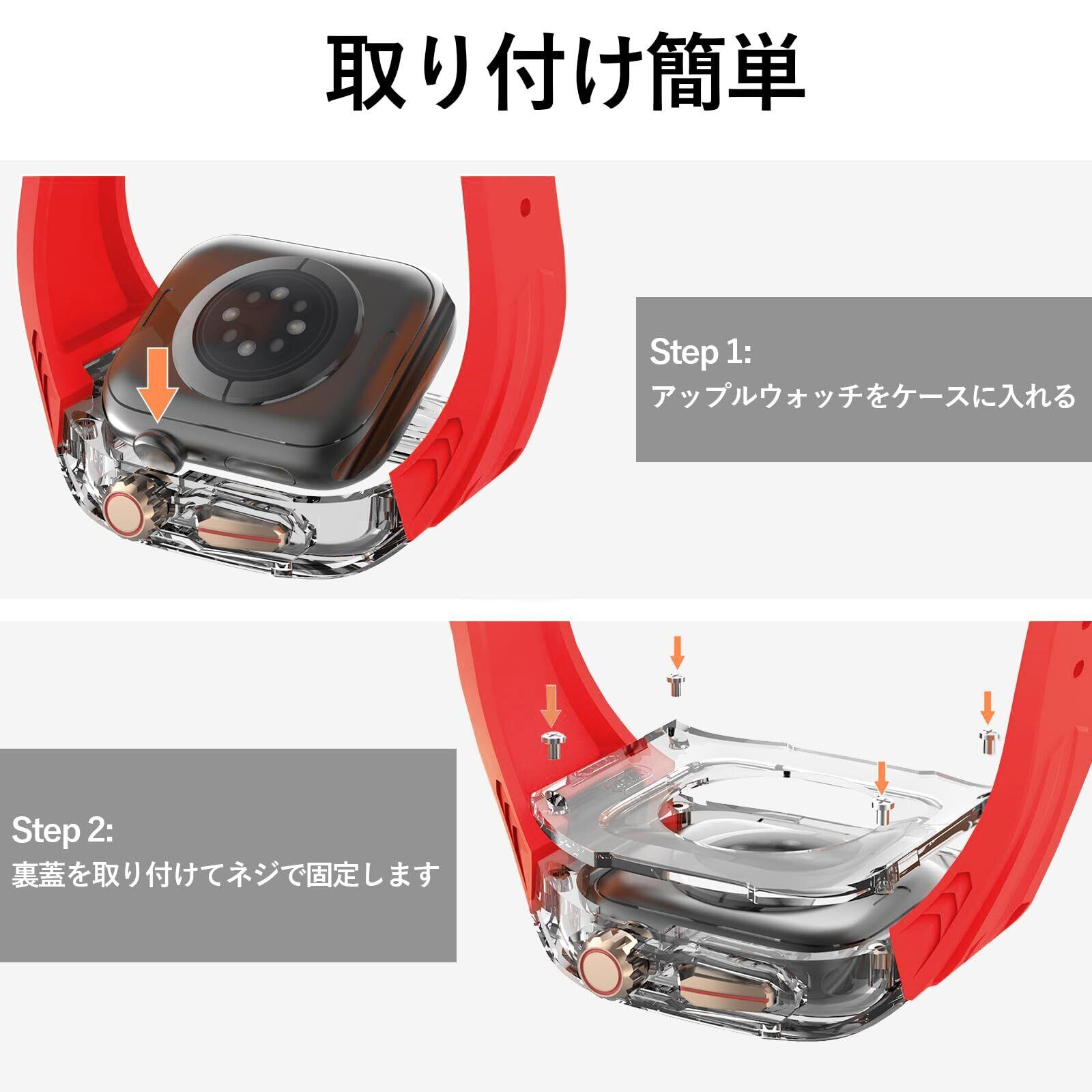 取り付け簡単

Step 1:
アップルウォッチをケースに入れる

Step 2:
裏蓋を取り付けてネジで固定します