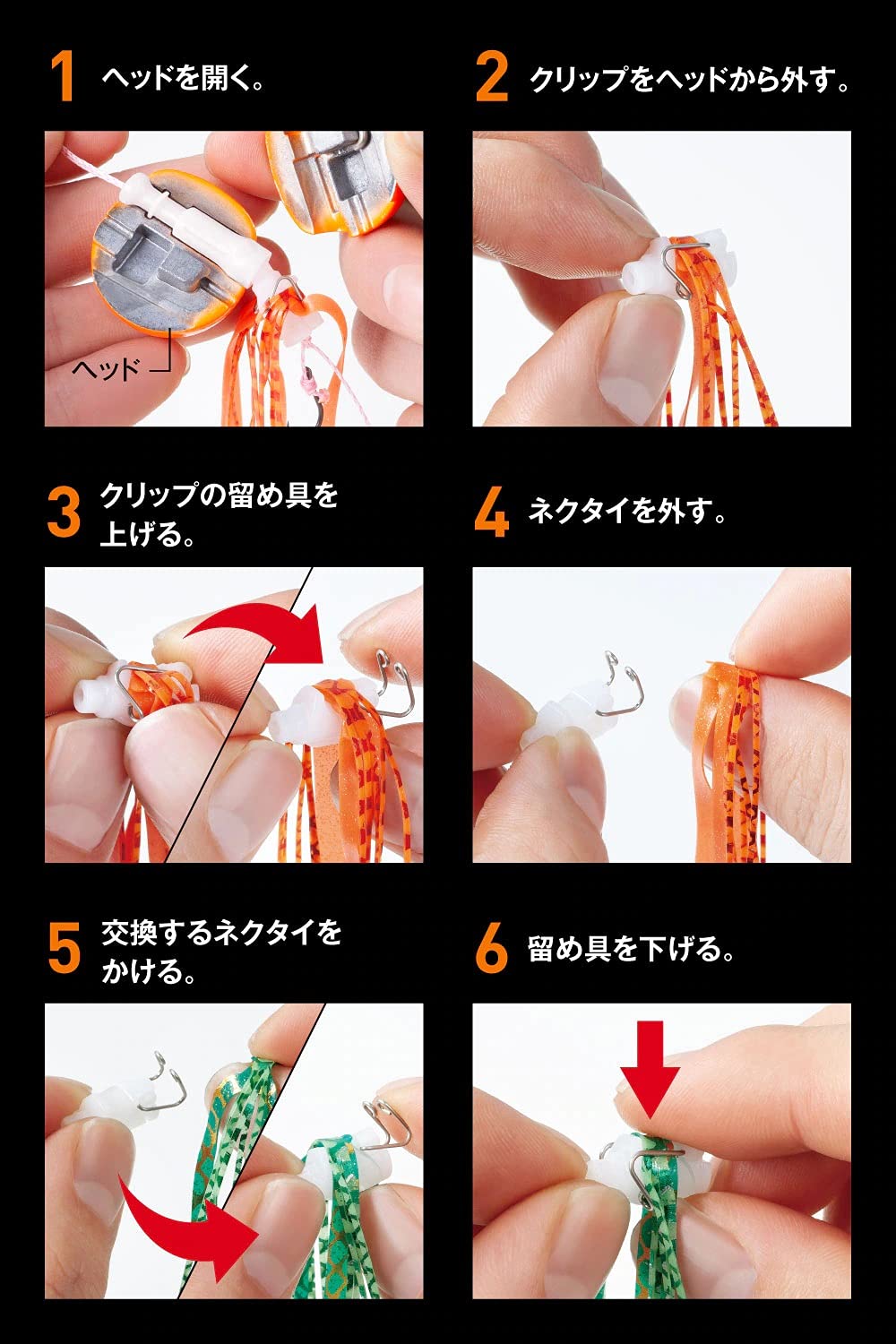 1 ヘッドを開く。

ヘッド

2 クリップをヘッドから外す。

3 クリップの留め具を上げる。

4 ネクタイを外す。

5 交換するネクタイをかける。

6 留め具を下げる。