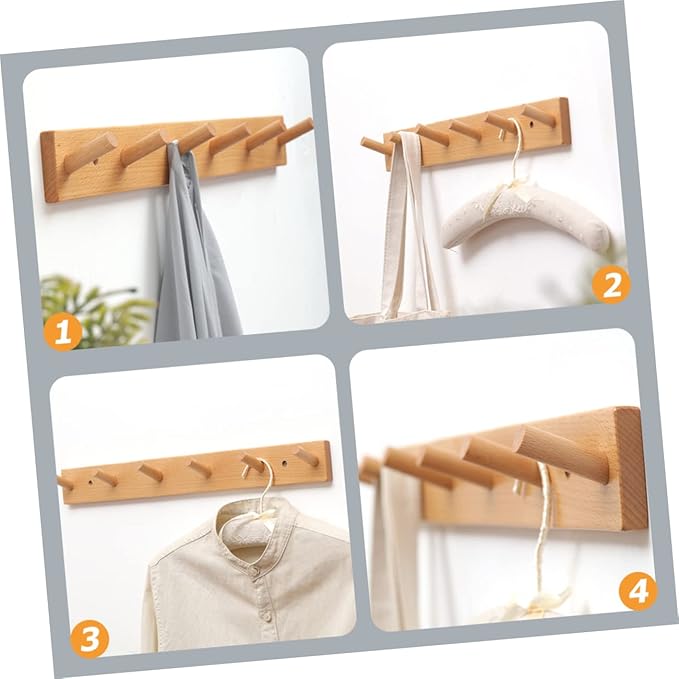 1

2

3

4