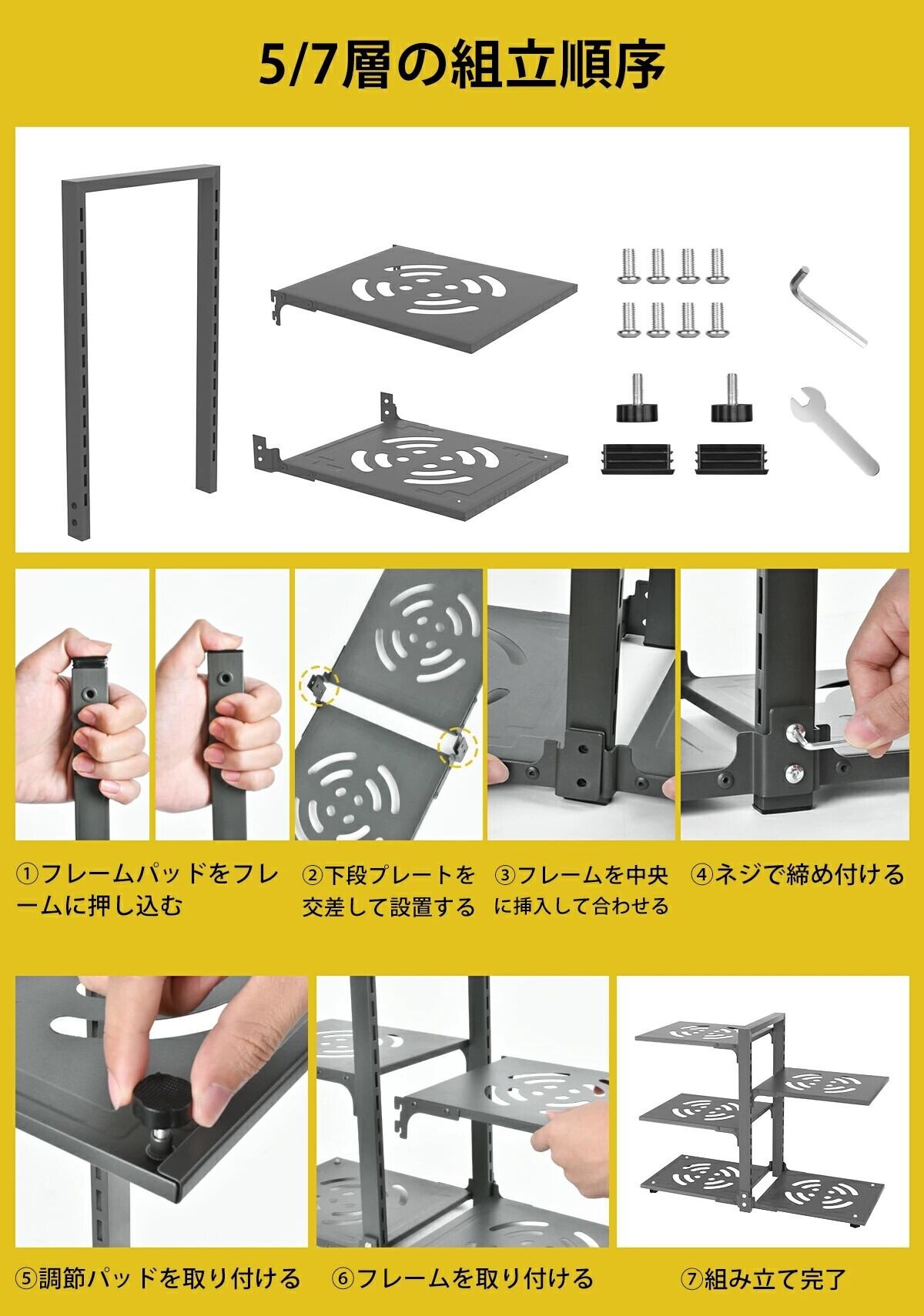 5/7層の組立順序

①フレームパッドをフレームに押し込む

②下段プレートを交差して設置する

③フレームを中央に挿入して合わせる

④ネジで締め付ける

⑤調節パッドを取り付ける

⑥フレームを取り付ける

⑦組み立て完了