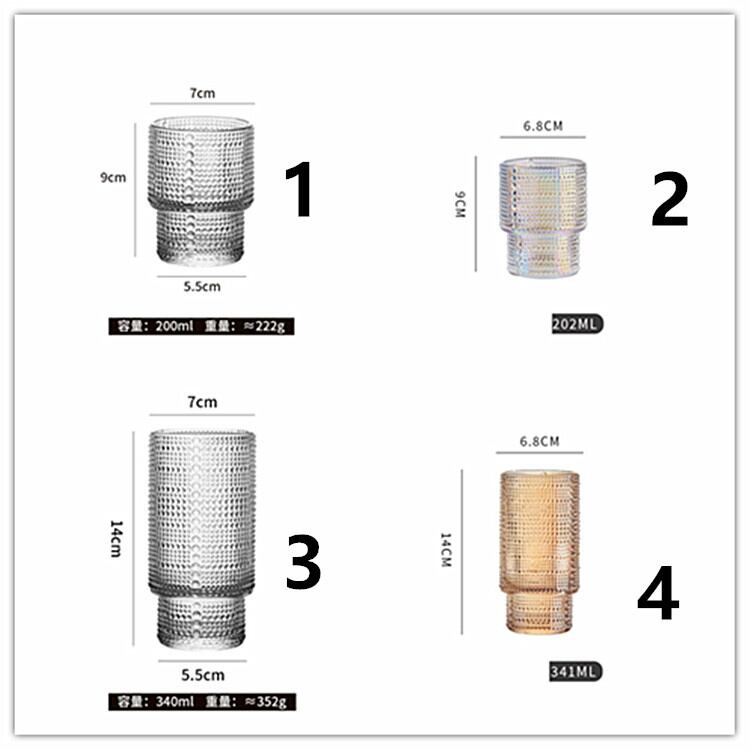 7cm

9cm

1

5.5cm

容量：200ml 重量：≈222g

6.8CM

9CM

2

202ML

7cm

14cm

3

5.5cm

容量：340ml 重量：≈352g

6.8CM

14CM

4

341ML