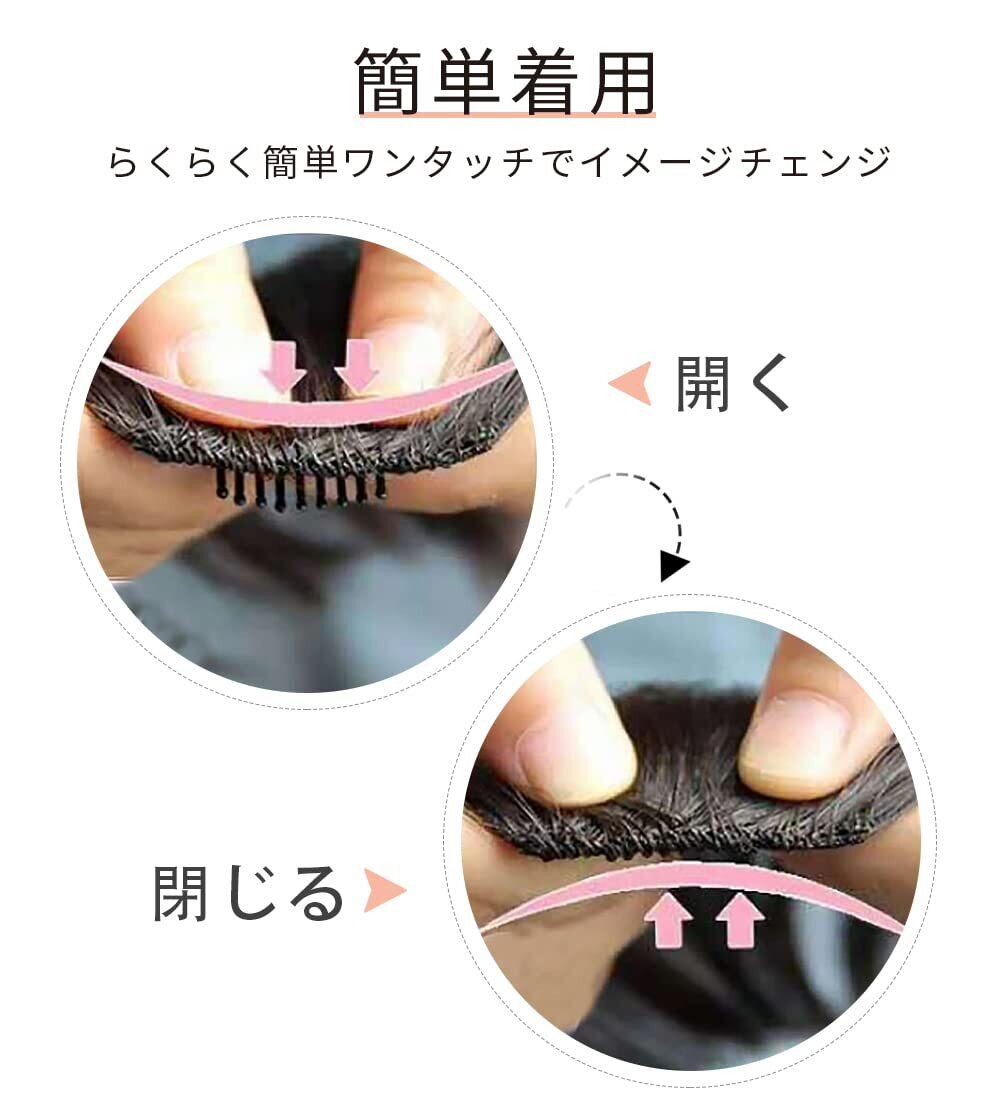 簡単着用

らくらく簡単ワンタッチでイメージチェンジ

開く

閉じる