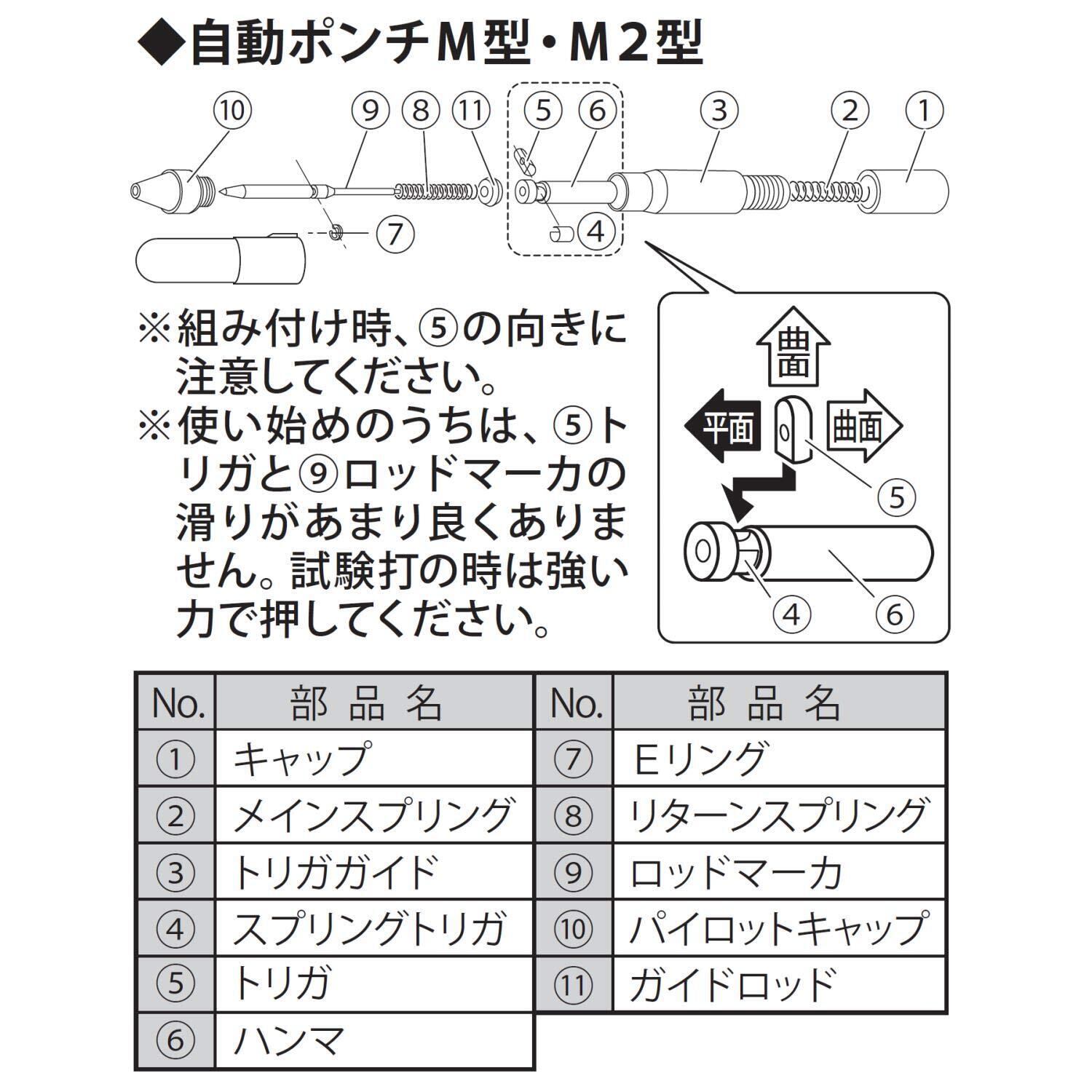 ◆自動ポンチM型・M2型

⑩ ⑨ ⑧ ⑪ ⑤ ⑥ ③ ② ①

⑦ ④

※組み付け時、⑤の向きに注意してください。
※使い始めのうちは、⑤トリガと⑨ロッドマーカの滑りがあまり良くありません。試験打の時は強い力で押してください。

曲面
平面 曲面
⑤
④ ⑥

| No. | 部品名 | No. | 部品名 |
|---|---|---|---|
| ① | キャップ | ⑦ | Eリング |
| ② | メインスプリング | ⑧ | リターンスプリング |
| ③ | トリガガイド | ⑨ | ロッドマーカ |
| ④ | スプリングトリガ | ⑩ | パイロットキャップ |
| ⑤ | トリガ | ⑪ | ガイドロッド |
| ⑥ | ハンマ | | |