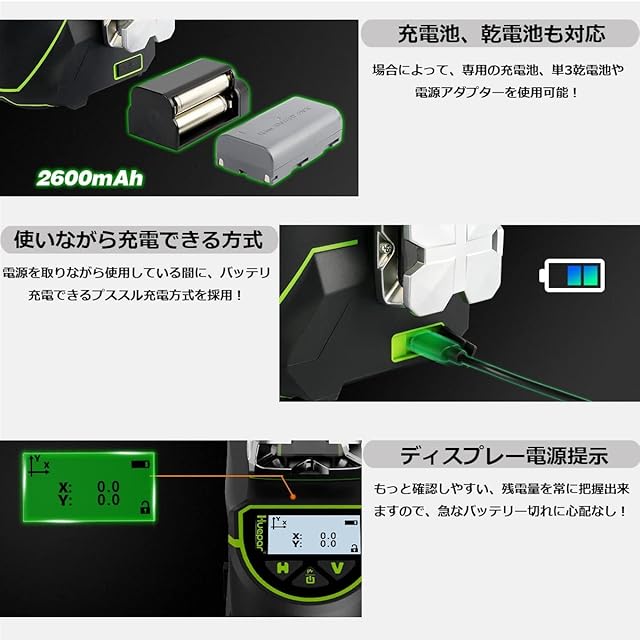 充電池、乾電池も対応

場合によって、専用の充電池、単3乾電池や電源アダプターを使用可能！

2600mAh

使いながら充電できる方式

電源を取りながら使用している間に、バッテリ充電できるプススル充電方式を採用！

ディスプレー電源提示

もっと確認しやすい、残電量を常に把握出来ますので、急なバッテリー切れに心配なし！

Y X
X: 0.0
Y: 0.0

Huepar

Y X
X: 0.0
Y: 0.0

H V