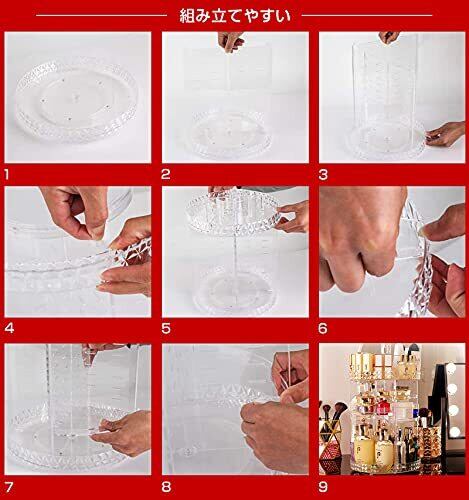 組み立てやすい

1

2

3

4

5

6

7

8

9