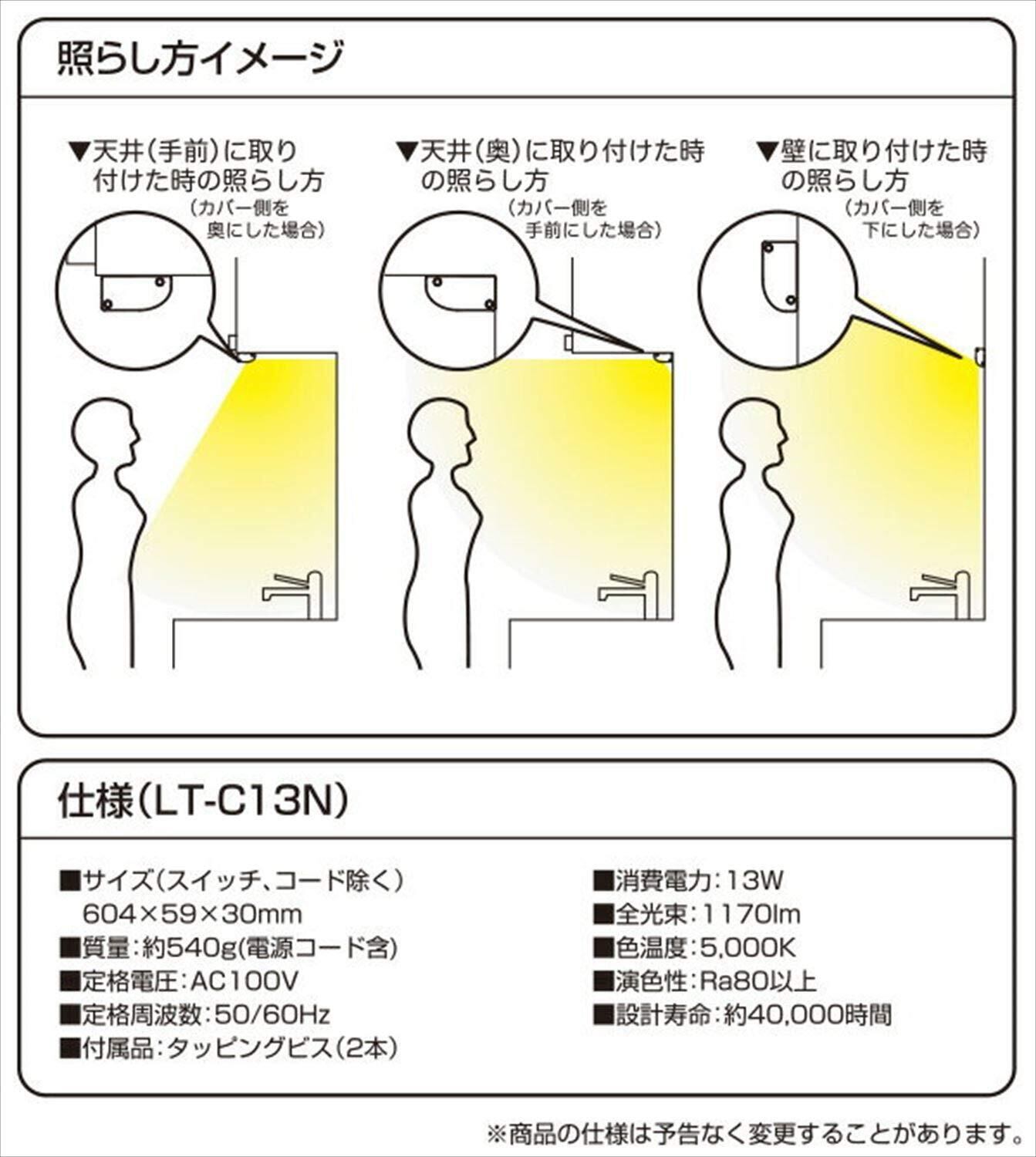 照らし方イメージ

▼天井(手前)に取り付けた時の照らし方
(カバー側を奥にした場合)

▼天井(奥)に取り付けた時の照らし方
(カバー側を手前にした場合)

▼壁に取り付けた時の照らし方
(カバー側を下にした場合)

仕様(LT-C13N)

■サイズ(スイッチ、コード除く)
604×59×30mm
■質量:約540g(電源コード含)
■定格電圧:AC100V
■定格周波数:50/60Hz
■付属品:タッピングビス(2本)

■消費電力:13W
■全光束:1170lm
■色温度:5,000K
■演色性:Ra80以上
■設計寿命:約40,000時間

※商品の仕様は予告なく変更することがあります。