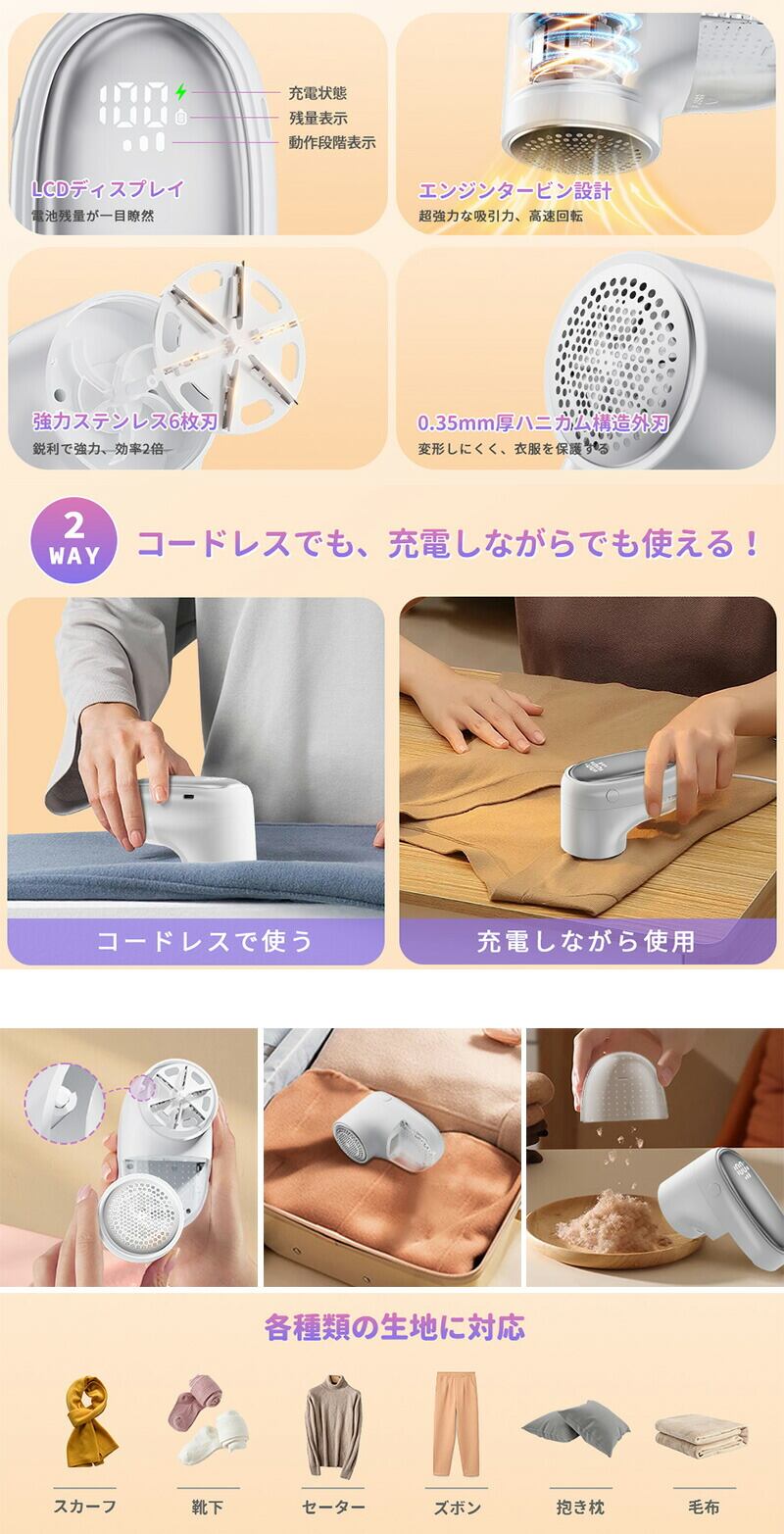 100

充電状態
残量表示
動作段階表示

LCDディスプレイ
電池残量が一目瞭然

エンジンタービン設計
超強力な吸引力、高速回転

強力ステンレス6枚刃
鋭利で強力、効率2倍

0.35mm厚ハニカム構造外刃
変形しにくく、衣服を保護する

2 WAY
コードレスでも、充電しながらでも使える！

コードレスで使う

充電しながら使用

各種類の生地に対応

スカーフ
靴下
セーター
ズボン
抱き枕
毛布