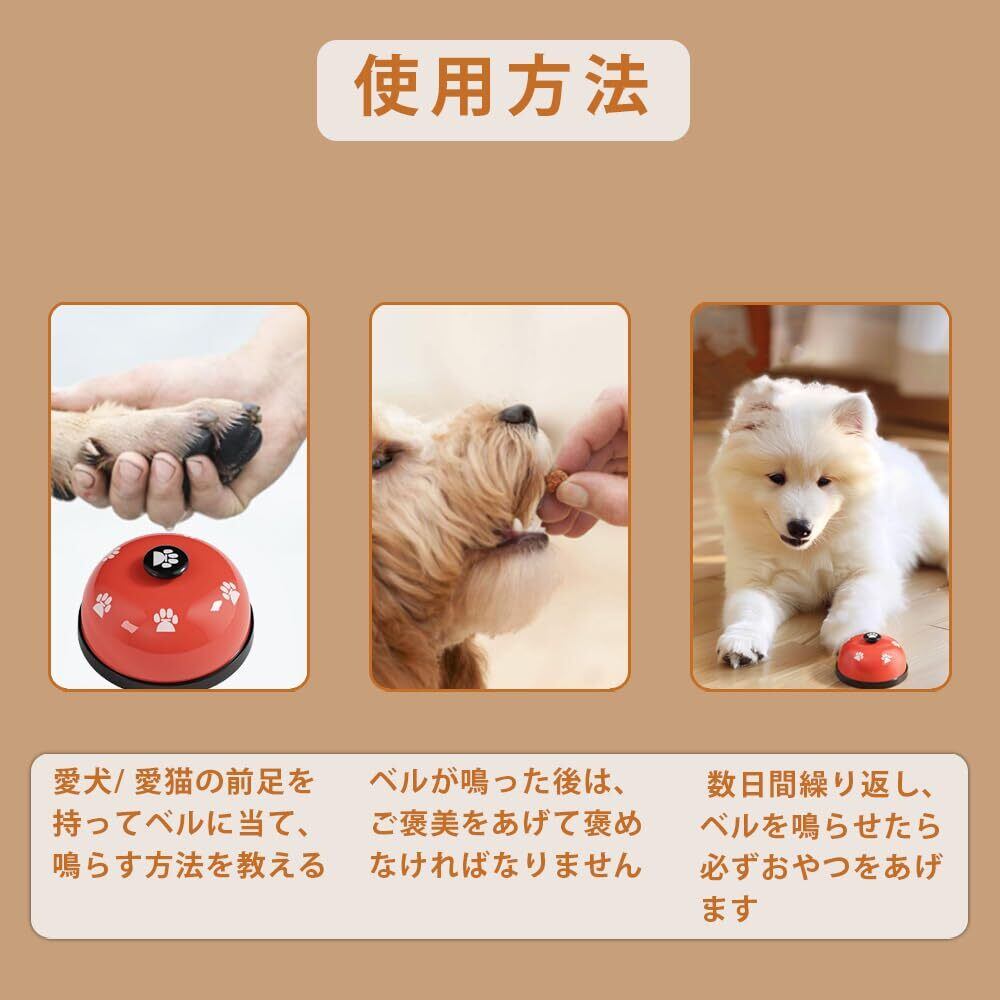 使用方法

愛犬/ 愛猫の前足を持ってベルに当て、鳴らす方法を教える

ベルが鳴った後は、ご褒美をあげて褒めなければなりません

数日間繰り返し、ベルを鳴らせたら必ずおやつをあげます