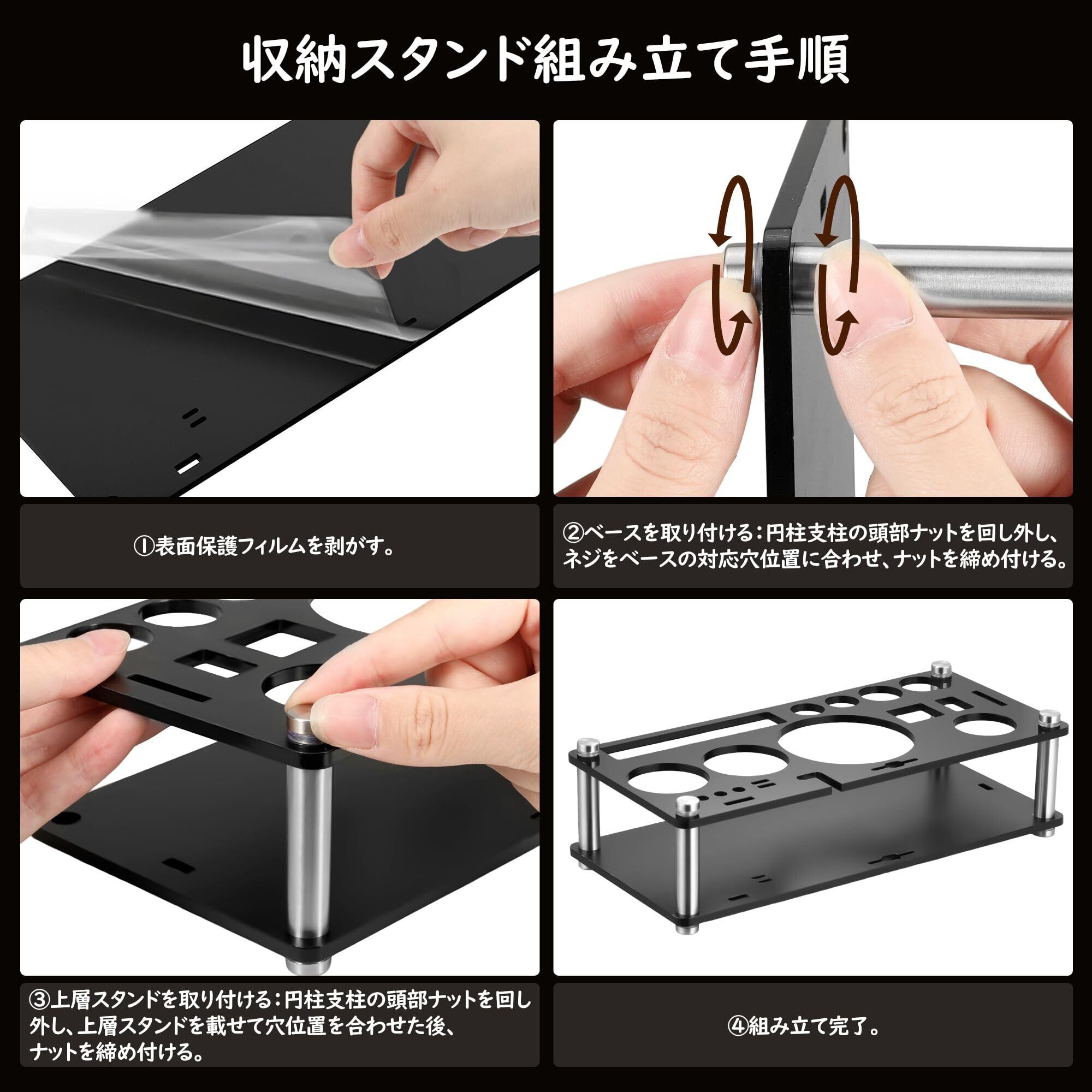 収納スタンド組み立て手順

①表面保護フィルムを剥がす。

②ベースを取り付ける：円柱支柱の頭部ナットを回し外し、ネジをベースの対応穴位置に合わせ、ナットを締め付ける。

③上層スタンドを取り付ける：円柱支柱の頭部ナットを回し外し、上層スタンドを載せて穴位置を合わせた後、ナットを締め付ける。

④組み立て完了。