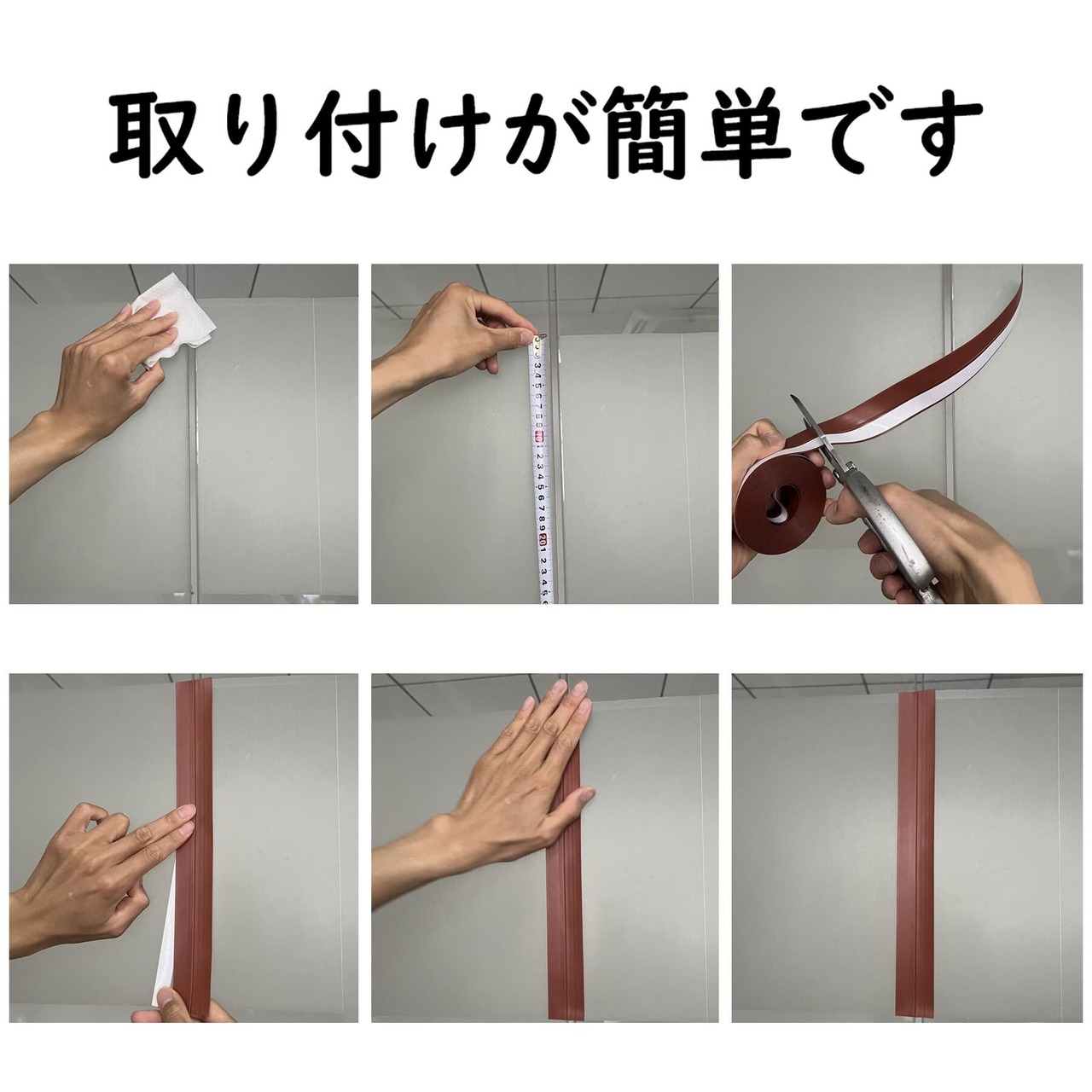 取り付けが簡単です