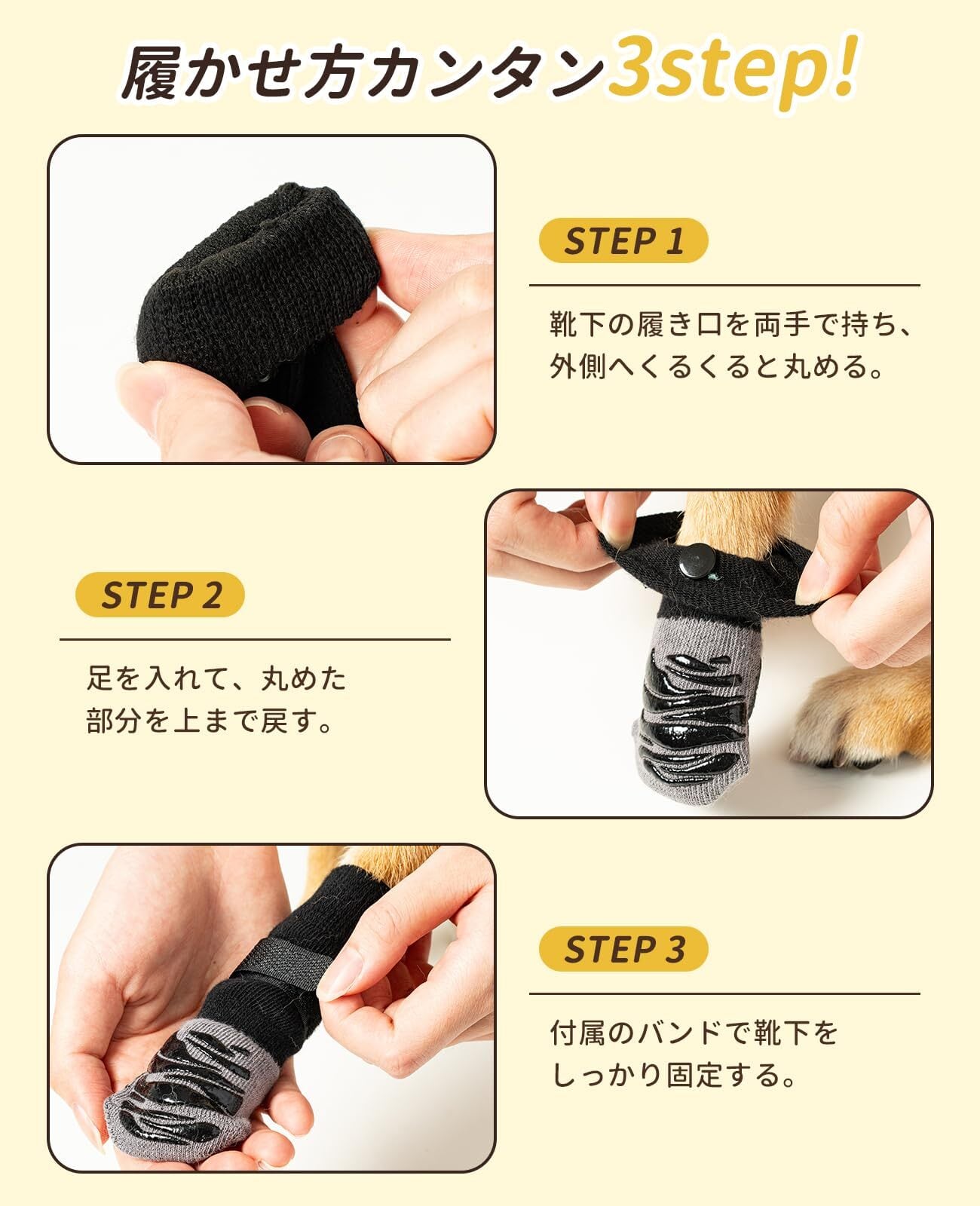 履かせ方カンタン3step!

STEP 1

靴下の履き口を両手で持ち、外側へくるくると丸める。

STEP 2

足を入れて、丸めた部分を上まで戻す。

STEP 3

付属のバンドで靴下をしっかり固定する。