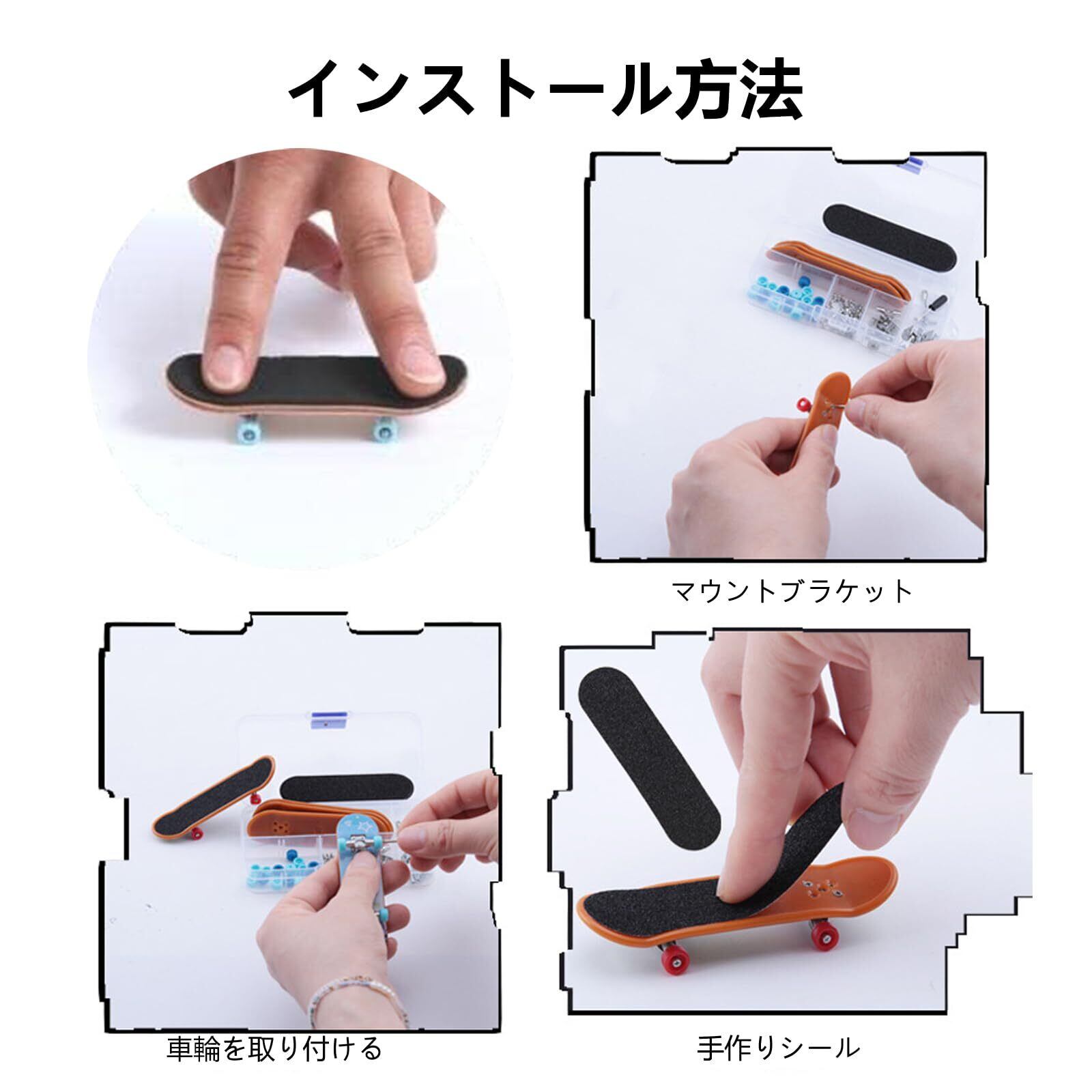 インストール方法

マウントブラケット

車輪を取り付ける

手作りシール