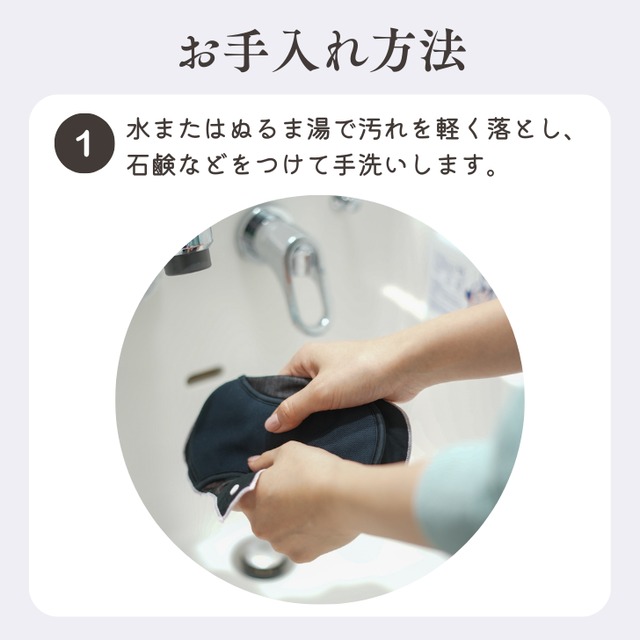 お手入れ方法

1 水またはぬるま湯で汚れを軽く落とし、石鹸などをつけて手洗いします。