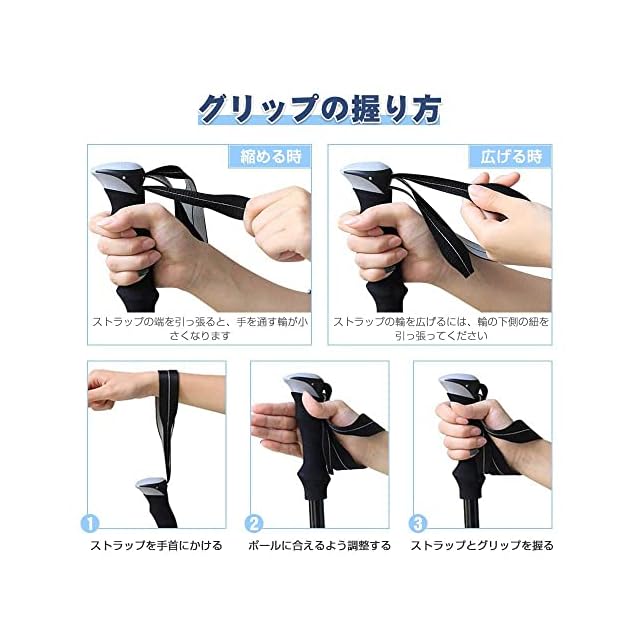 グリップの握り方

縮める時

ストラップの端を引っ張ると、手を通す輪が小さくなります

広げる時

ストラップの輪を広げるには、輪の下側の紐を引っ張ってください

1
ストラップを手首にかける

2
ポールに合えるよう調整する

3
ストラップとグリップを握る