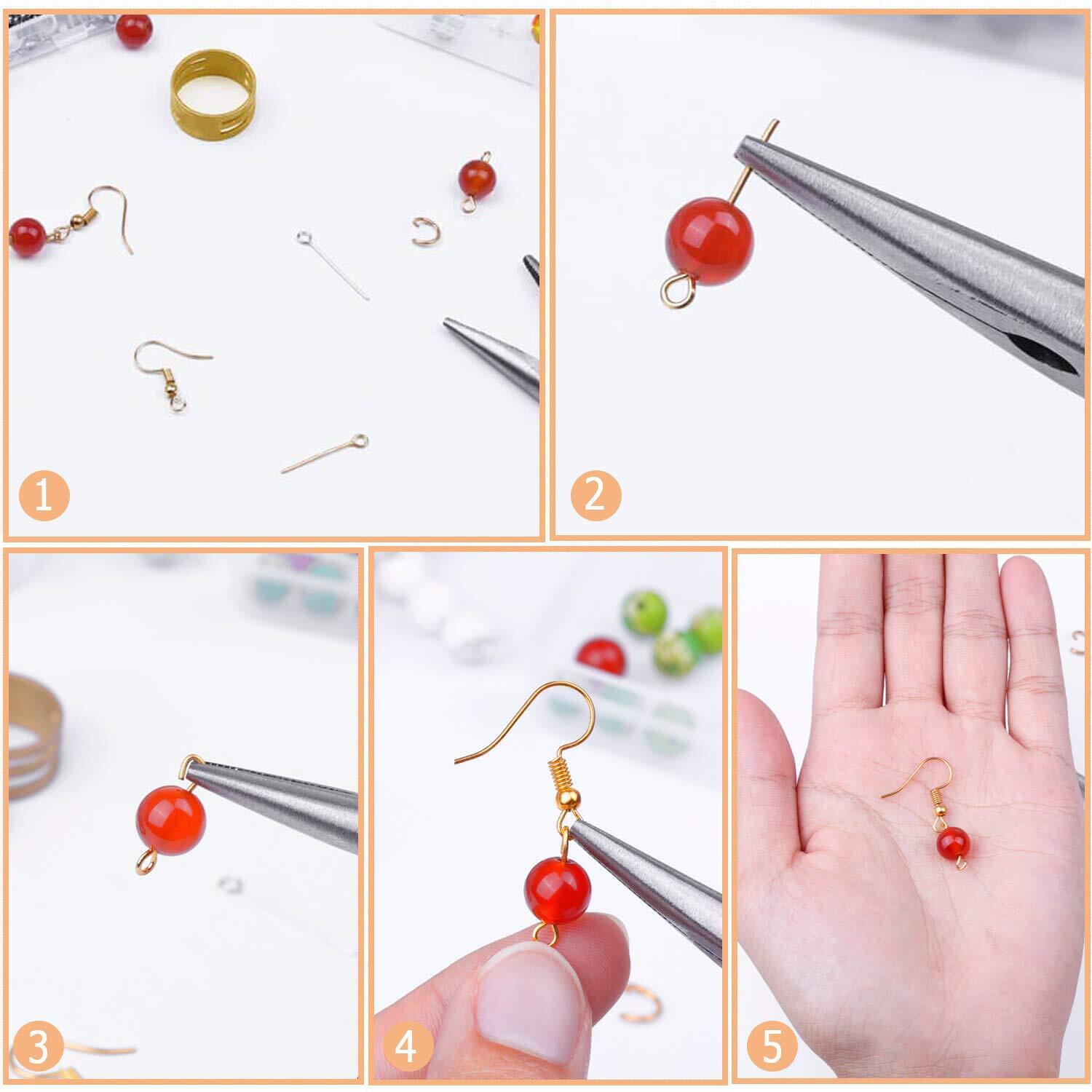 1

2

3

4

5