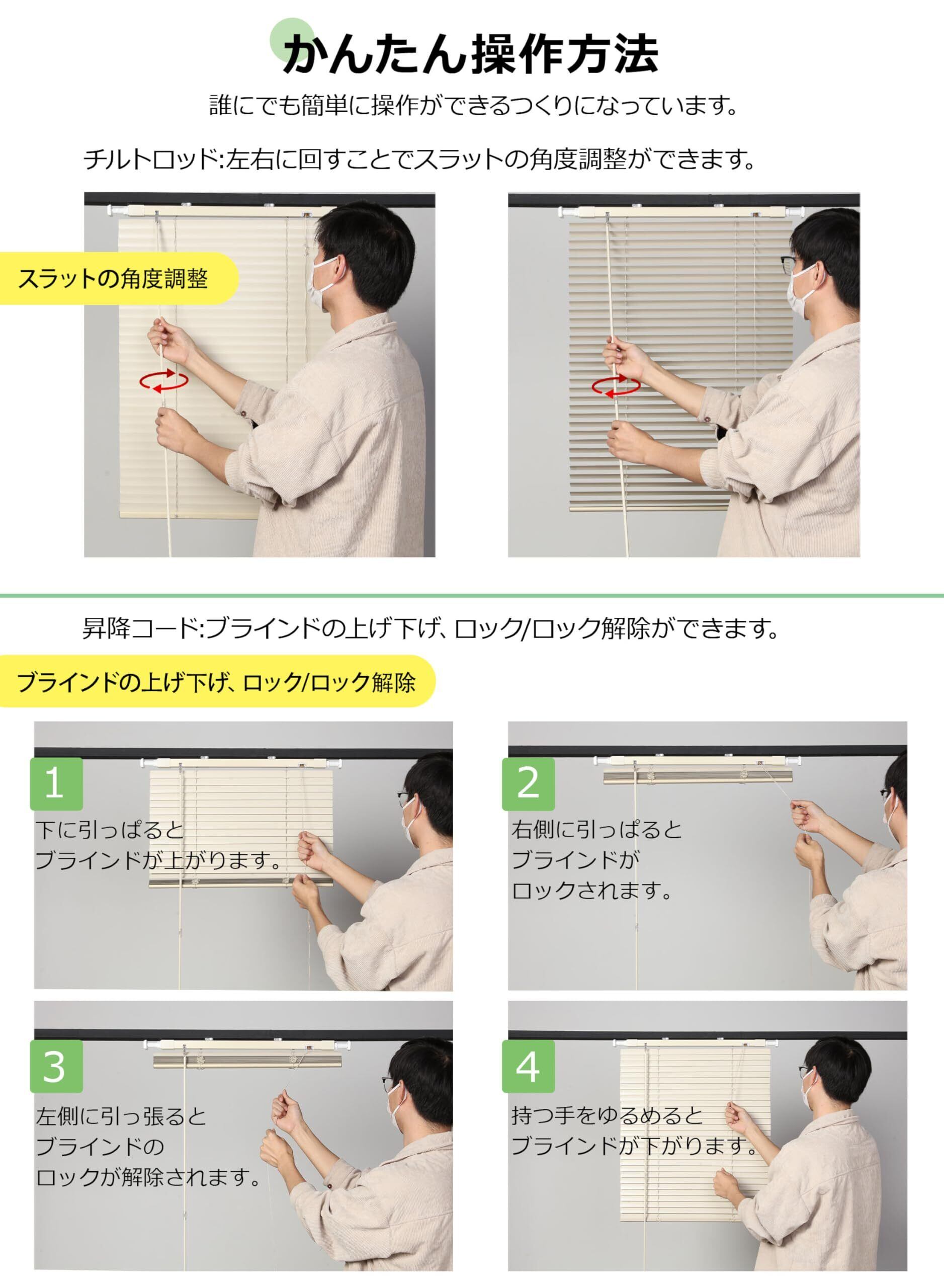 かんたん操作方法

誰にでも簡単に操作ができるつくりになっています。

チルトロッド:左右に回すことでスラットの角度調整ができます。

スラットの角度調整

昇降コード:ブラインドの上げ下げ、ロック/ロック解除ができます。

ブラインドの上げ下げ、ロック/ロック解除

1
下に引っぱると
ブラインドが上がります。

2
右側に引っぱると
ブラインドが
ロックされます。

3
左側に引っ張ると
ブラインドの
ロックが解除されます。

4
持つ手をゆるめると
ブラインドが下がります。