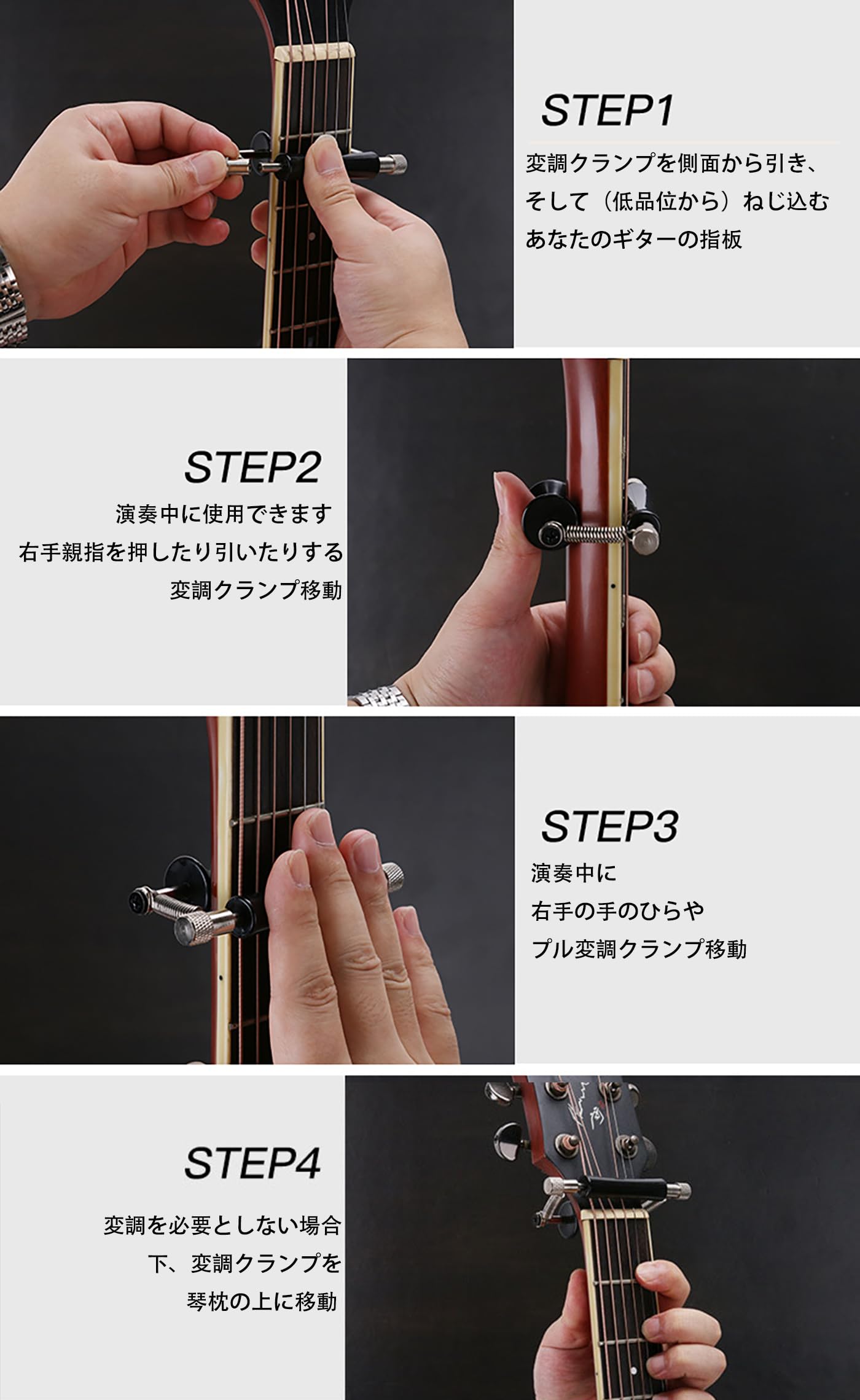 STEP1

変調クランプを側面から引き、
そして（低品位から）ねじ込む
あなたのギターの指板

STEP2

演奏中に使用できます
右手親指を押したり引いたりする
変調クランプ移動

STEP3

演奏中に
右手の手のひらや
プル変調クランプ移動

STEP4

変調を必要としない場合
下、変調クランプを
琴枕の上に移動