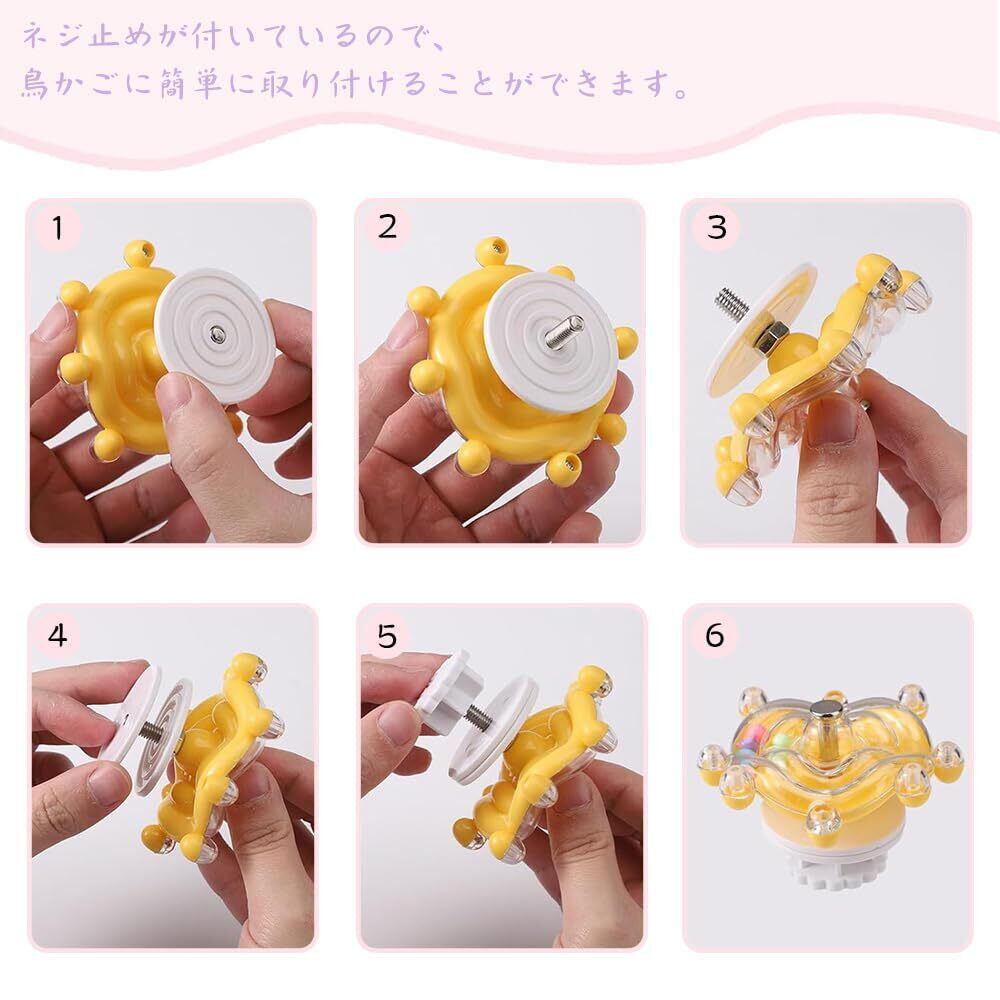 ネジ止めが付いているので、
鳥かごに簡単に取り付けることができます。

1

2

3

4

5

6