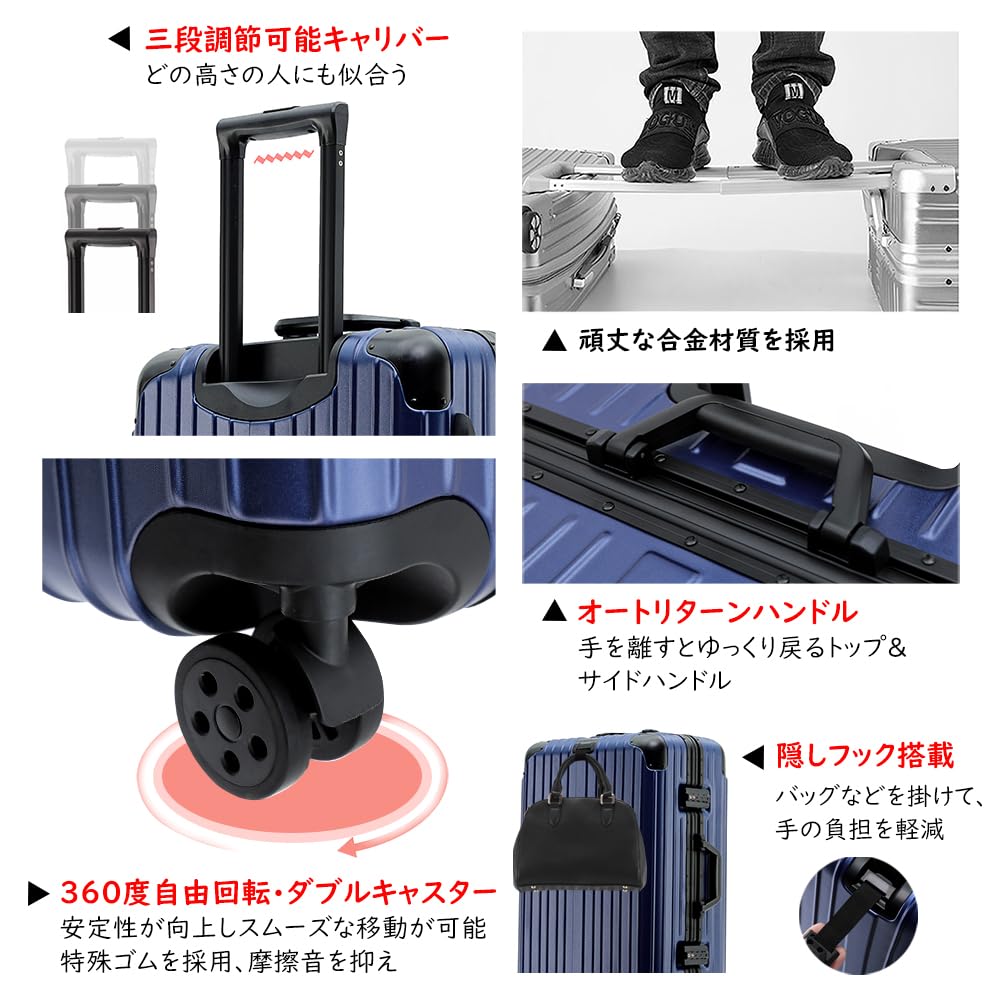 ◀ 三段調節可能キャリバー
どの高さの人にも似合う

▲ 頑丈な合金材質を採用

▲ オートリターンハンドル
手を離すとゆっくり戻るトップ＆サイドハンドル

◀ 隠しフック搭載
バッグなどを掛けて、手の負担を軽減

▶ 360度自由回転・ダブルキャスター
安定性が向上しスムーズな移動が可能
特殊ゴムを採用、摩擦音を抑え