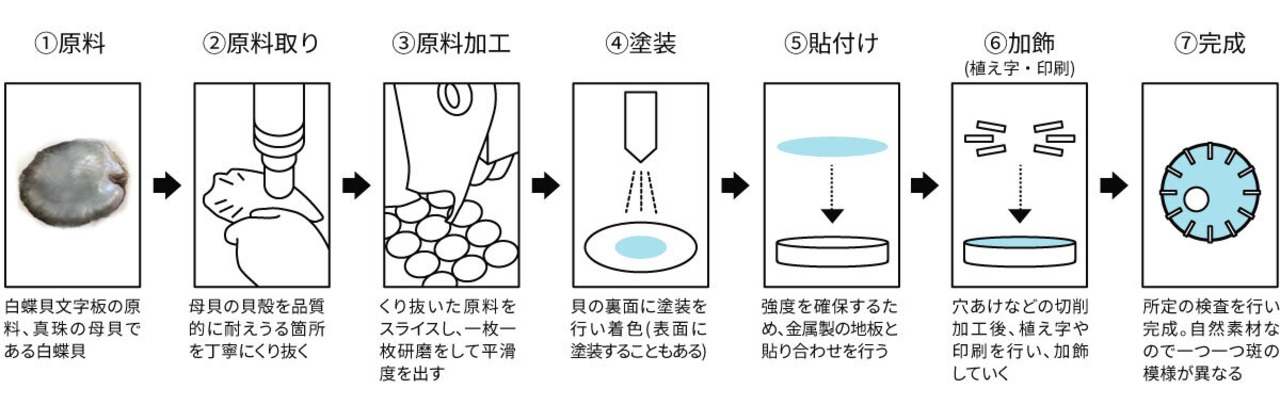 ①原料

白蝶貝文字板の原料、真珠の母貝である白蝶貝

②原料取り

母貝の貝殻を品質的に耐えうる箇所を丁寧にくり抜く

③原料加工

くり抜いた原料をスライスし、一枚一枚研磨をして平滑度を出す

④塗装

貝の裏面に塗装を行い着色(表面に塗装することもある)

⑤貼付け

強度を確保するため、金属製の地板と貼り合わせを行う

⑥加飾
(植え字・印刷)

穴あけなどの切削加工後、植え字や印刷を行い、加飾していく

⑦完成

所定の検査を行い完成。自然素材なので一つ一つ斑の模様が異なる