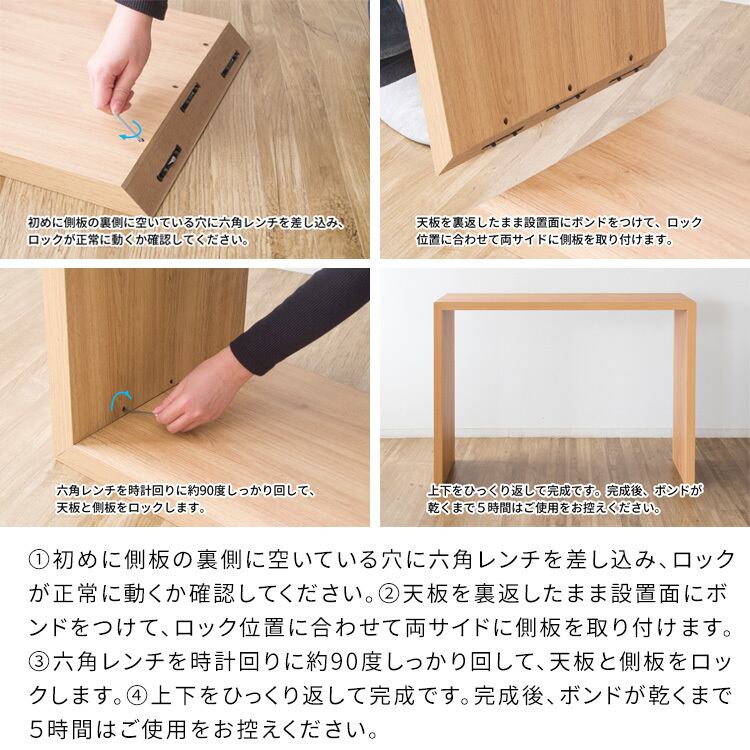 初めに側板の裏側に空いている穴に六角レンチを差し込み、ロックが正常に動くか確認してください。

天板を裏返したまま設置面にボンドをつけて、ロック位置に合わせて両サイドに側板を取り付けます。

六角レンチを時計回りに約90度しっかり回して、天板と側板をロックします。

上下をひっくり返して完成です。完成後、ボンドが乾くまで５時間はご使用をお控えください。

①初めに側板の裏側に空いている穴に六角レンチを差し込み、ロックが正常に動くか確認してください。②天板を裏返したまま設置面にボンドをつけて、ロック位置に合わせて両サイドに側板を取り付けます。③六角レンチを時計回りに約90度しっかり回して、天板と側板をロックします。④上下をひっくり返して完成です。完成後、ボンドが乾くまで5時間はご使用をお控えください。