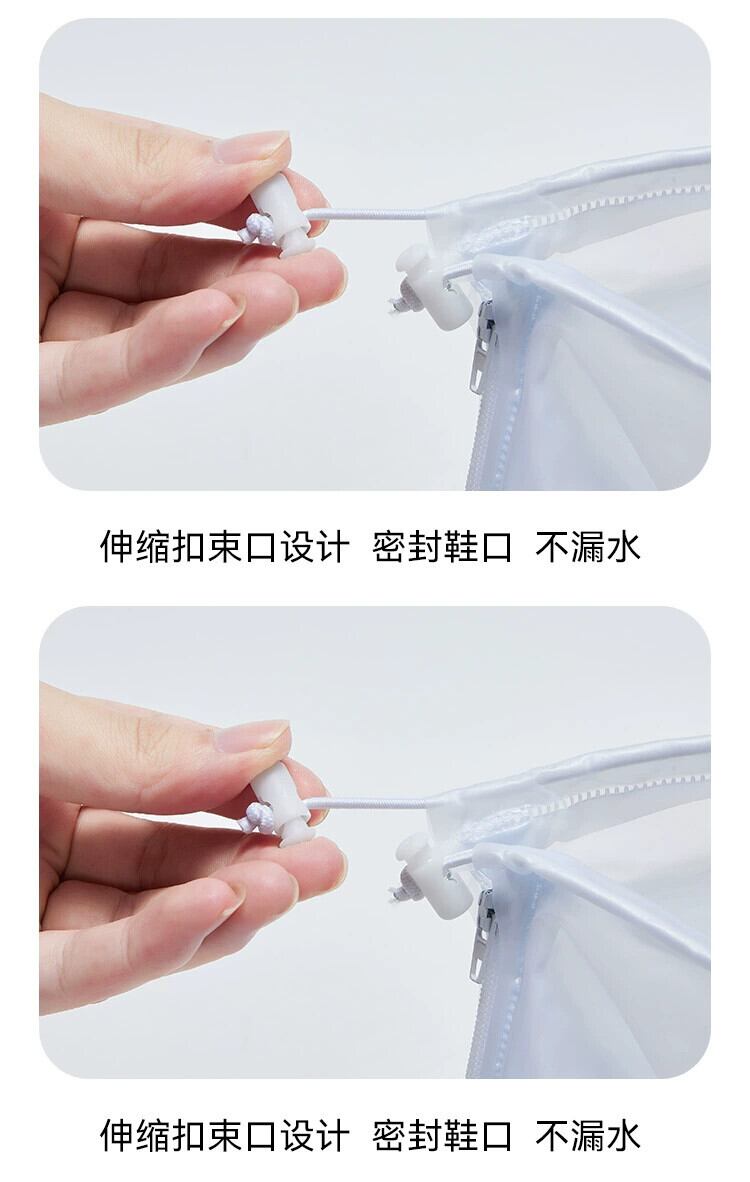 伸缩扣束口设计 密封鞋口 不漏水

伸缩扣束口设计 密封鞋口 不漏水