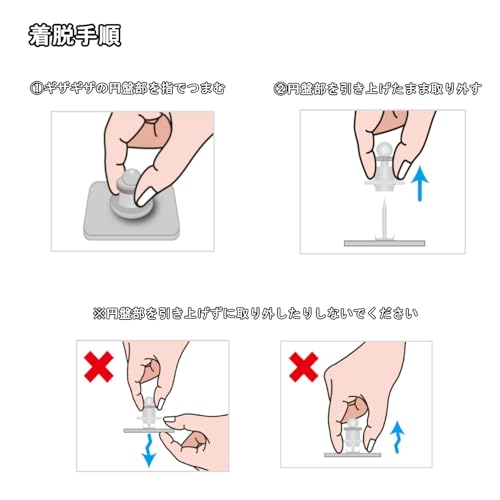 着脱手順

①ギザギザの円盤部を指でつまむ

②円盤部を引き上げたまま取り外す

※円盤部を引き上げずに取り外したりしないでください