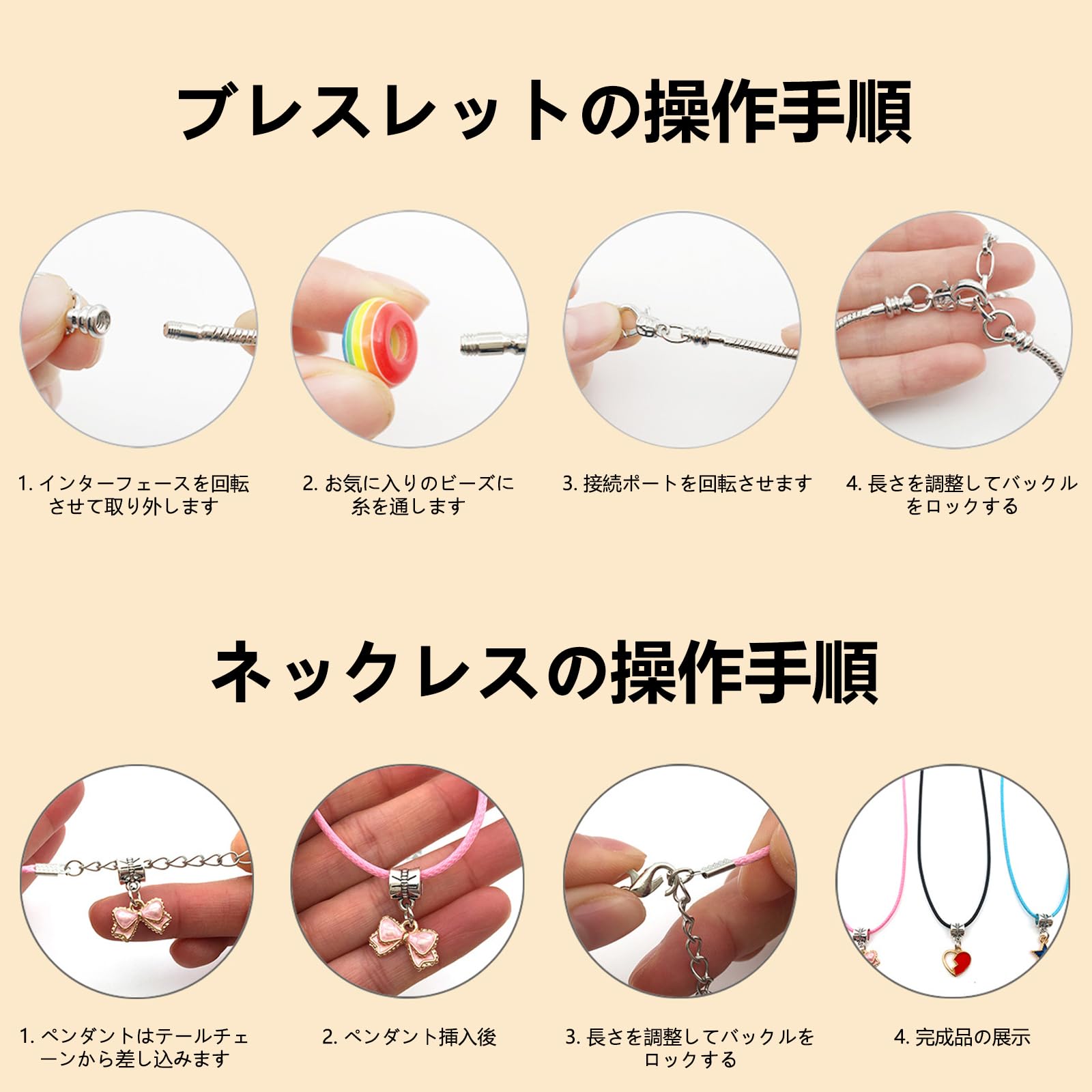 ブレスレットの操作手順

1. インターフェースを回転させて取り外します

2. お気に入りのビーズに糸を通します

3. 接続ポートを回転させます

4. 長さを調整してバックルをロックする

ネックレスの操作手順

1. ペンダントはテールチェーンから差し込みます

2. ペンダント挿入後

3. 長さを調整してバックルをロックする

4. 完成品の展示