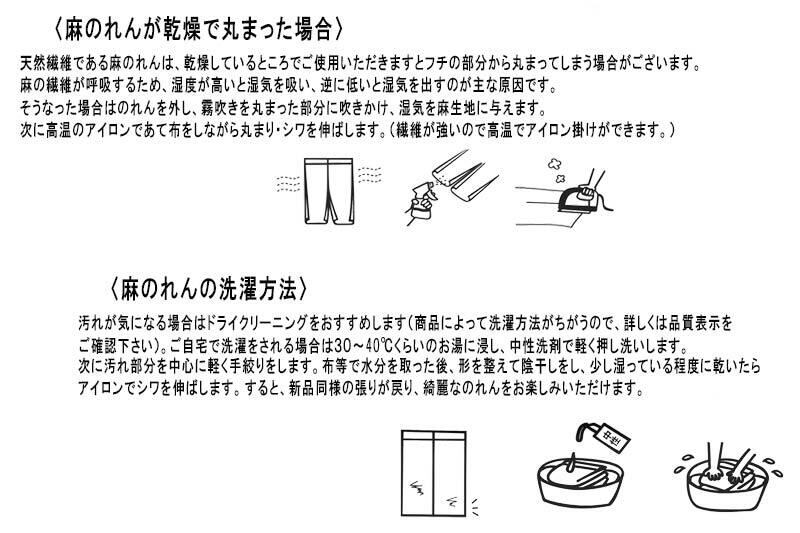 〈麻のれんが乾燥で丸まった場合〉

天然繊維である麻のれんは、乾燥しているところでご使用いただきますとフチの部分から丸まってしまう場合がございます。
麻の繊維が呼吸するため、湿度が高いと湿気を吸い、逆に低いと湿気を出すのが主な原因です。
そうなった場合はのれんを外し、霧吹きを丸まった部分に吹きかけ、湿気を麻生地に与えます。
次に高温のアイロンであて布をしながら丸まり・シワを伸ばします。（繊維が強いので高温でアイロン掛けができます。）

〈麻のれんの洗濯方法〉

汚れが気になる場合はドライクリーニングをおすすめします（商品によって洗濯方法がちがうので、詳しくは品質表示をご確認下さい）。ご自宅で洗濯をされる場合は30～40℃くらいのお湯に浸し、中性洗剤で軽く押し洗いします。
次に汚れ部分を中心に軽く手絞りをします。布等で水分を取った後、形を整えて陰干しをし、少し湿っている程度に乾いたらアイロンでシワを伸ばします。すると、新品同様の張りが戻り、綺麗なのれんをお楽しみいただけます。

中性