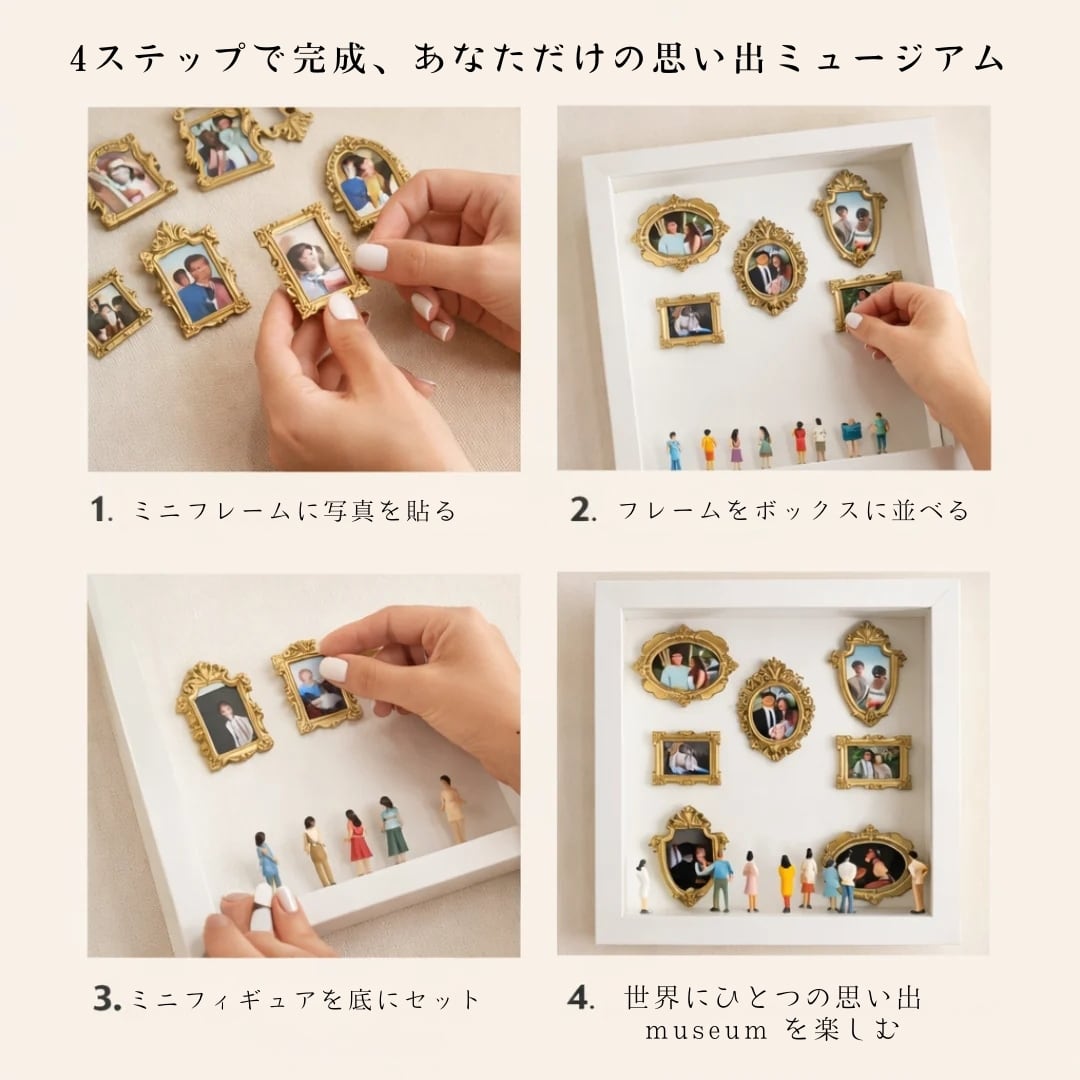 4ステップで完成、あなただけの思い出ミュージアム

1. ミニフレームに写真を貼る

2. フレームをボックスに並べる

3. ミニフィギュアを底にセット

4. 世界にひとつの思い出 museum を楽しむ