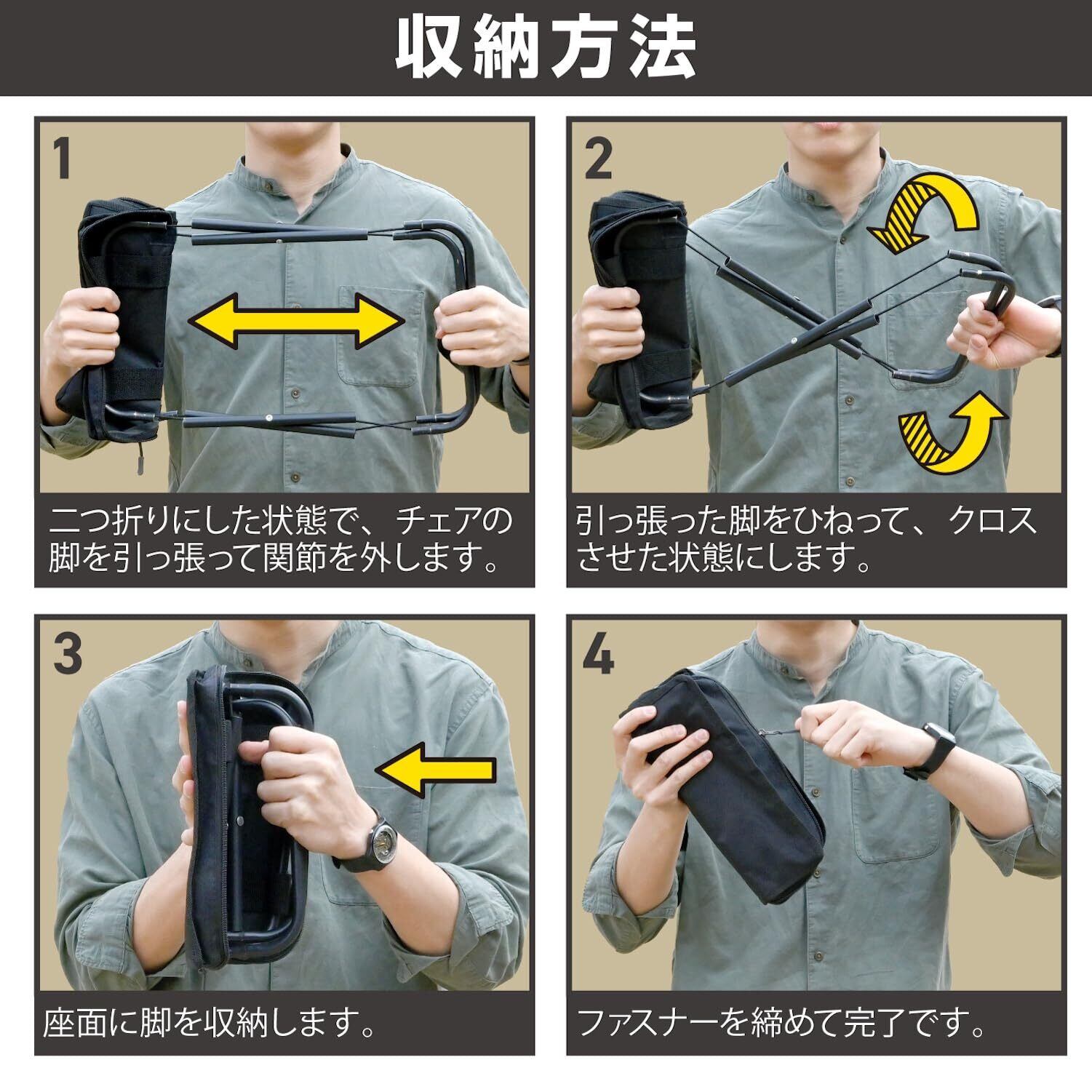 収納方法

1

二つ折りにした状態で、チェアの脚を引っ張って関節を外します。

2

引っ張った脚をひねって、クロスさせた状態にします。

3

座面に脚を収納します。

4

ファスナーを締めて完了です。