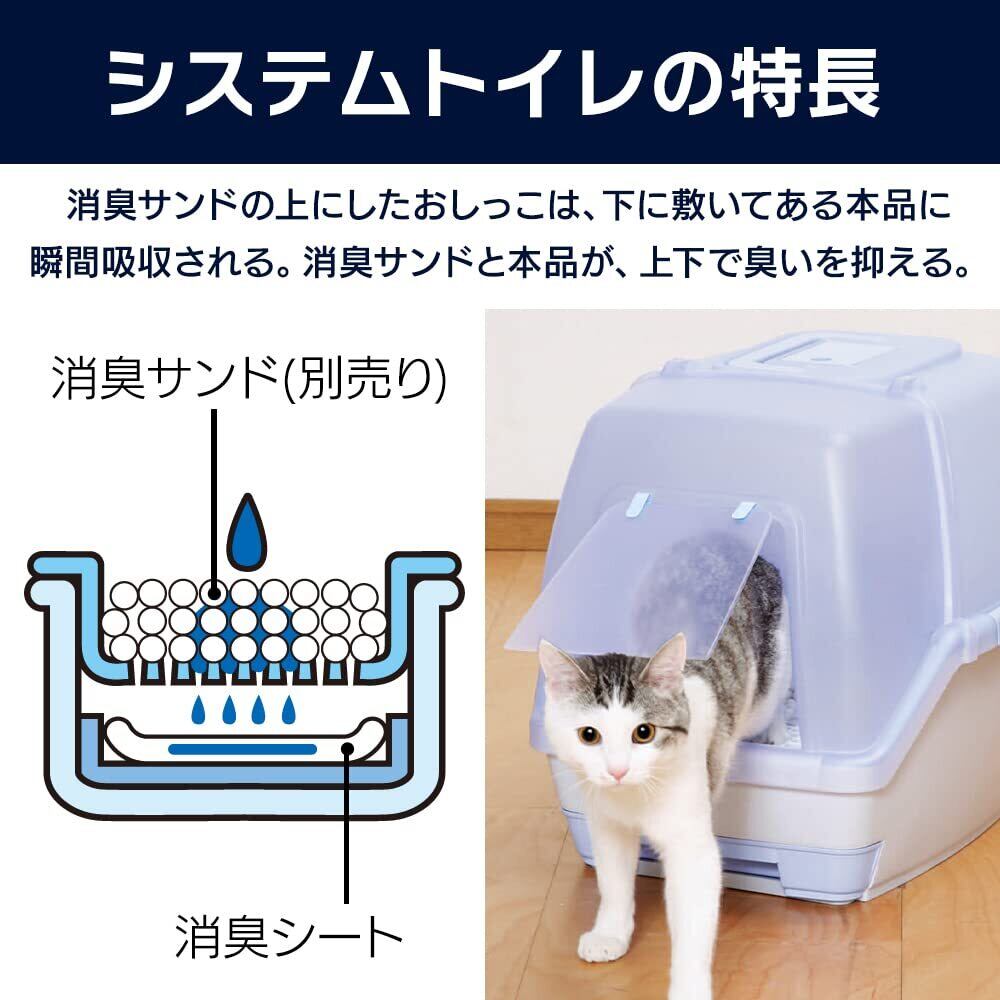 システムトイレの特長

消臭サンドの上にしたおしっこは、下に敷いてある本品に瞬間吸収される。消臭サンドと本品が、上下で臭いを抑える。

消臭サンド(別売り)

消臭シート