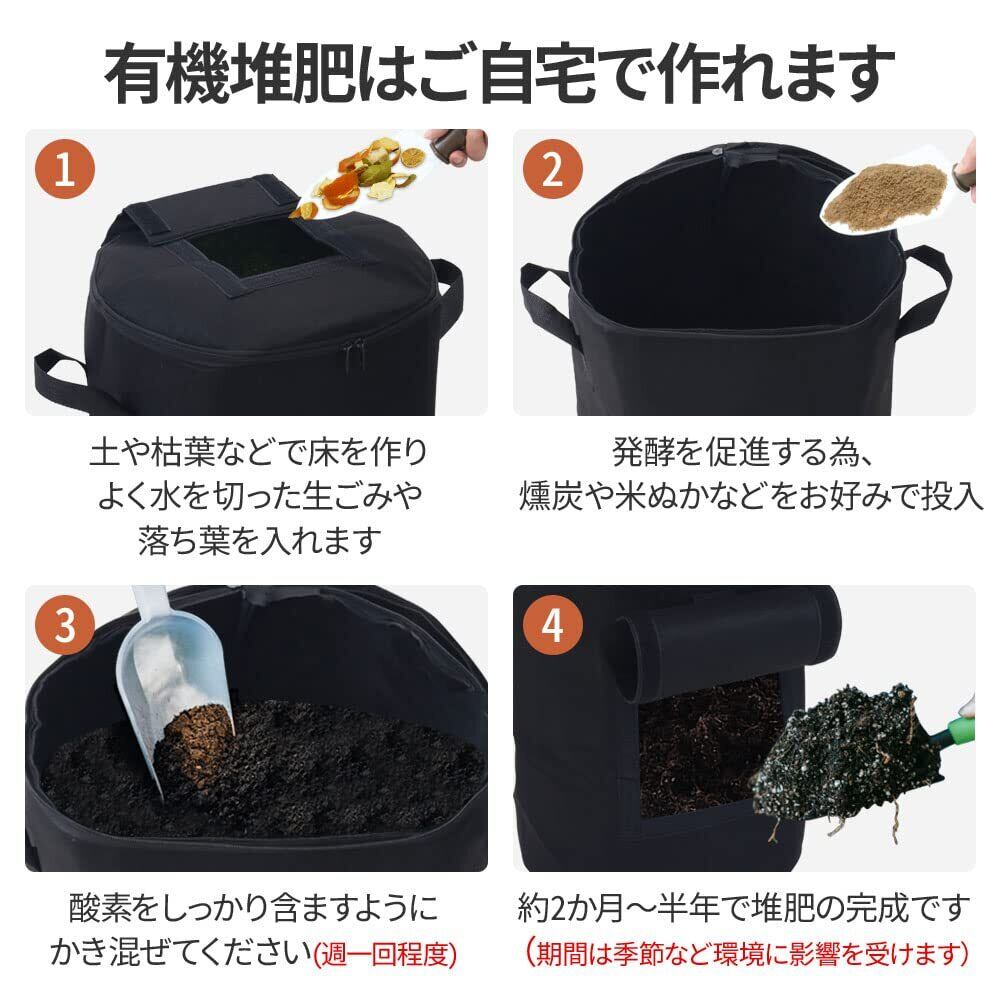 有機堆肥はご自宅で作れます

1

土や枯葉などで床を作り
よく水を切った生ごみや
落ち葉を入れます

2

発酵を促進する為、
燻炭や米ぬかなどをお好みで投入

3

酸素をしっかり含ますように
かき混ぜてください(週一回程度)

4

約2か月～半年で堆肥の完成です
（期間は季節など環境に影響を受けます）