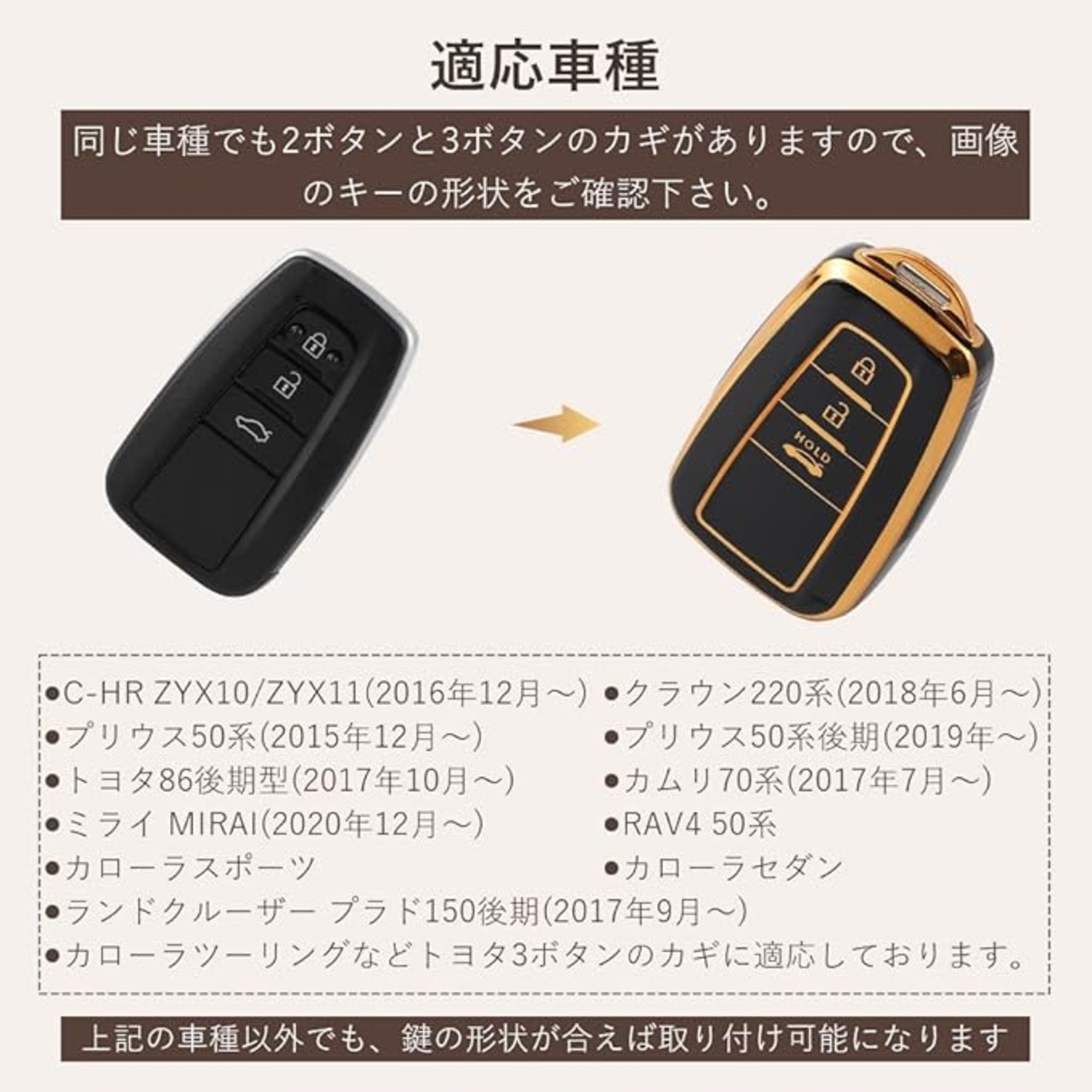 適応車種

同じ車種でも2ボタンと3ボタンのカギがありますので、画像のキーの形状をご確認下さい。

HOLD

●C-HR ZYX10/ZYX11(2016年12月～)
●プリウス50系(2015年12月～)
●トヨタ86後期型(2017年10月～)
●ミライ MIRAI(2020年12月～)
●カローラスポーツ

●クラウン220系(2018年6月～)
●プリウス50系後期(2019年～)
●カムリ70系(2017年7月～)
●RAV4 50系
●カローラセダン

●ランドクルーザー プラド150後期(2017年9月～)
●カローラツーリングなどトヨタ3ボタンのカギに適応しております。

上記の車種以外でも、鍵の形状が合えば取り付け可能になります