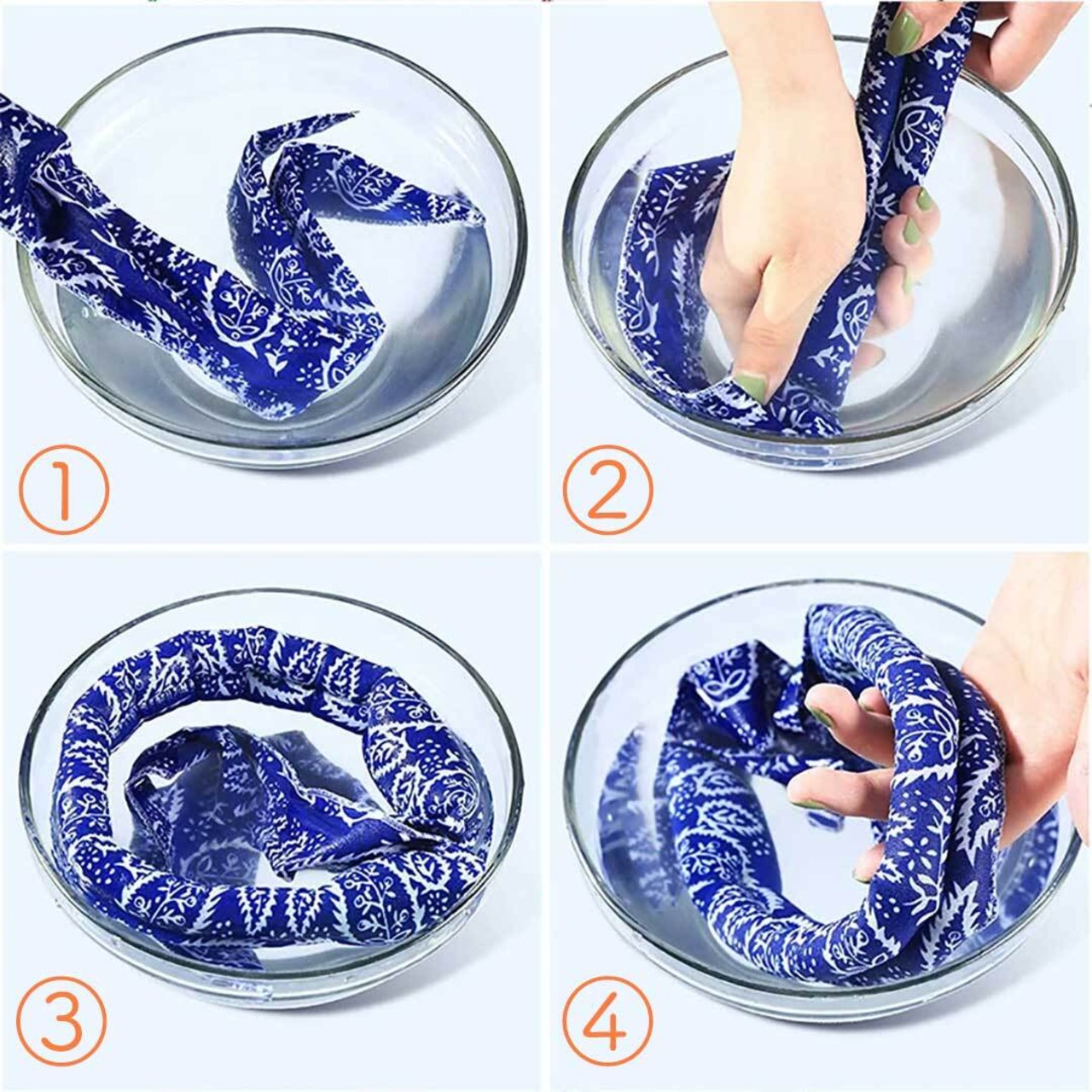 ①
②
③
④