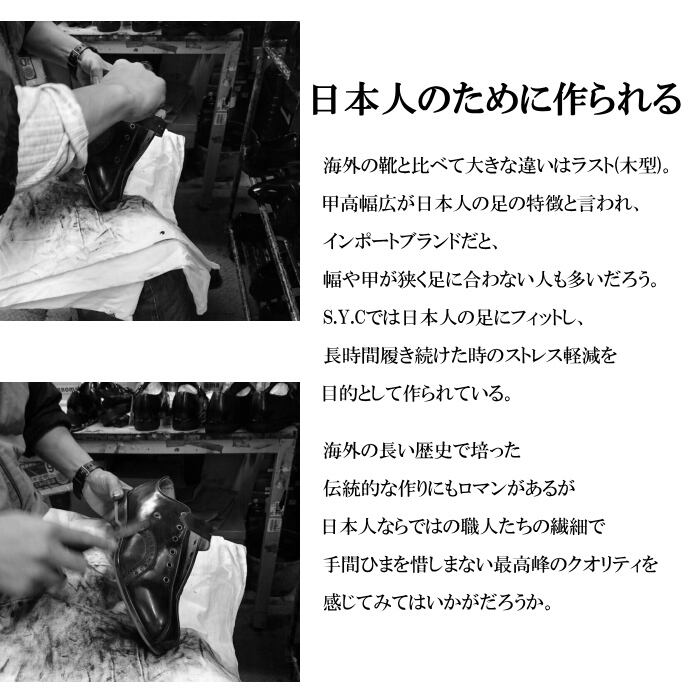 日本人のために作られる

海外の靴と比べて大きな違いはラスト(木型)。
甲高幅広が日本人の足の特徴と言われ、
インポートブランドだと、
幅や甲が狭く足に合わない人も多いだろう。
S.Y.Cでは日本人の足にフィットし、
長時間履き続けた時のストレス軽減を
目的として作られている。

海外の長い歴史で培った
伝統的な作りにもロマンがあるが
日本人ならではの職人たちの繊細で
手間ひまを惜しまない最高峰のクオリティを
感じてみてはいかがだろうか。