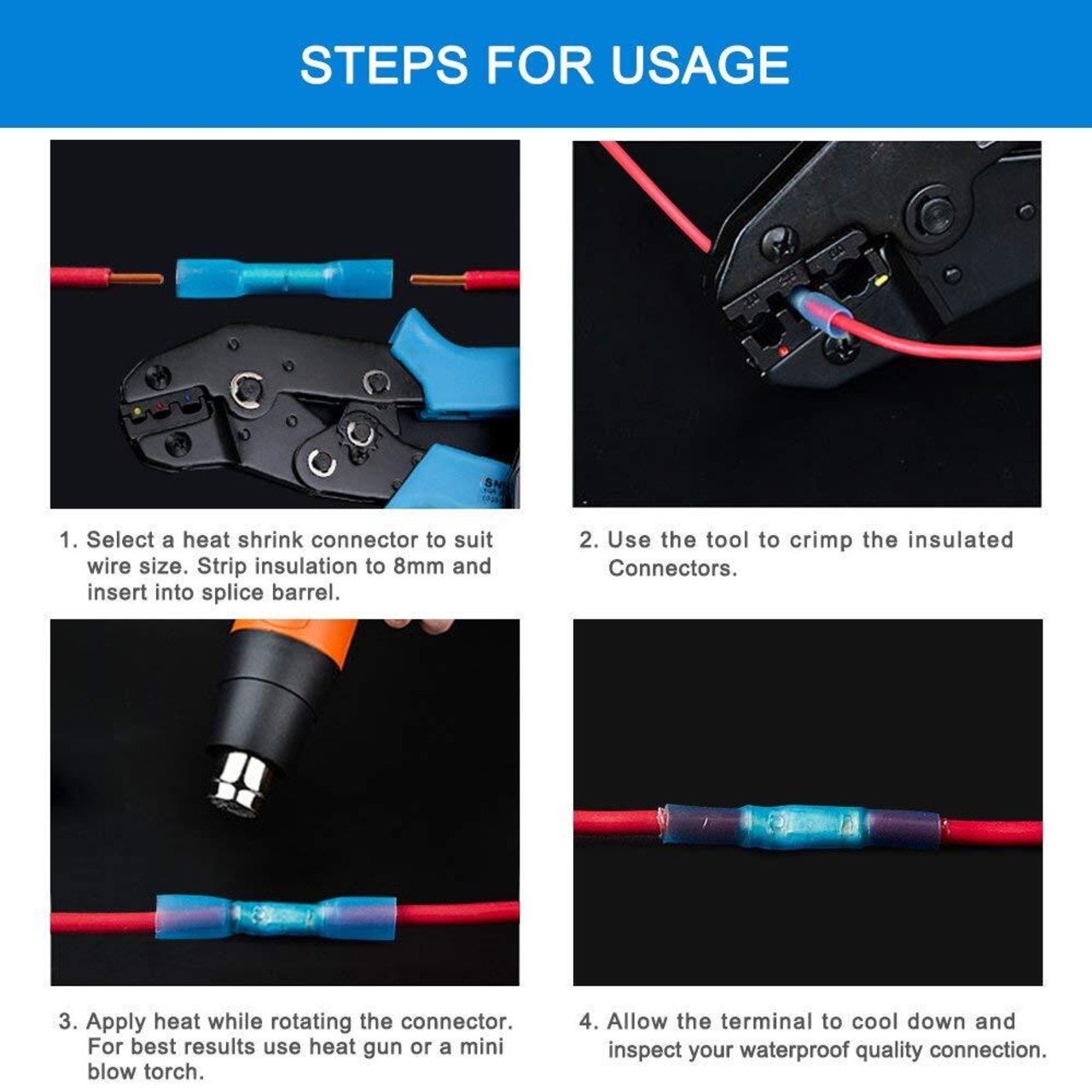 STEPS FOR USAGE

1. Select a heat shrink connector to suit wire size. Strip insulation to 8mm and insert into splice barrel.

2. Use the tool to crimp the insulated Connectors.

3. Apply heat while rotating the connector. For best results use heat gun or a mini blow torch.

4. Allow the terminal to cool down and inspect your waterproof quality connection.