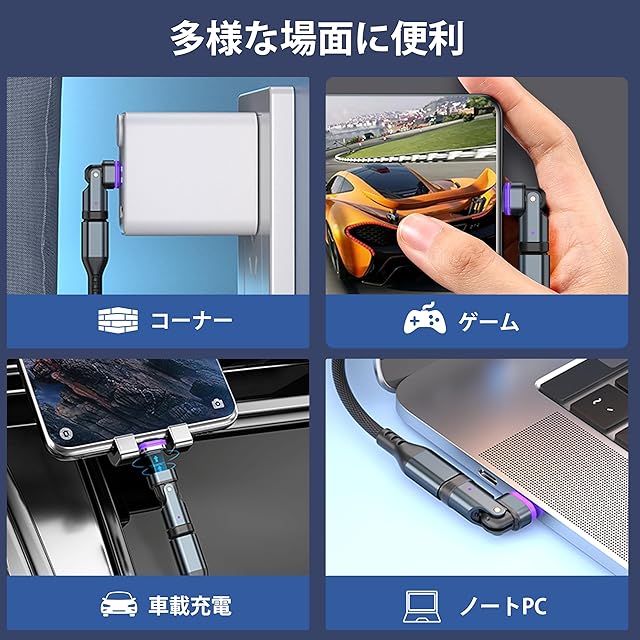 多様な場面に便利

コーナー

ゲーム

車載充電

ノートPC