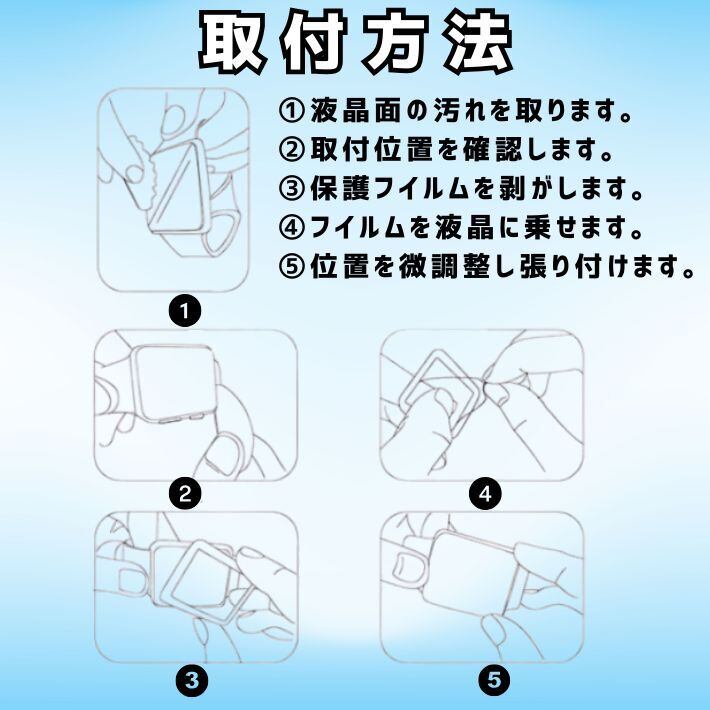 取付方法

①液晶面の汚れを取ります。
②取付位置を確認します。
③保護フイルムを剥がします。
④フイルムを液晶に乗せます。
⑤位置を微調整し張り付けます。

1

2

4

3

5