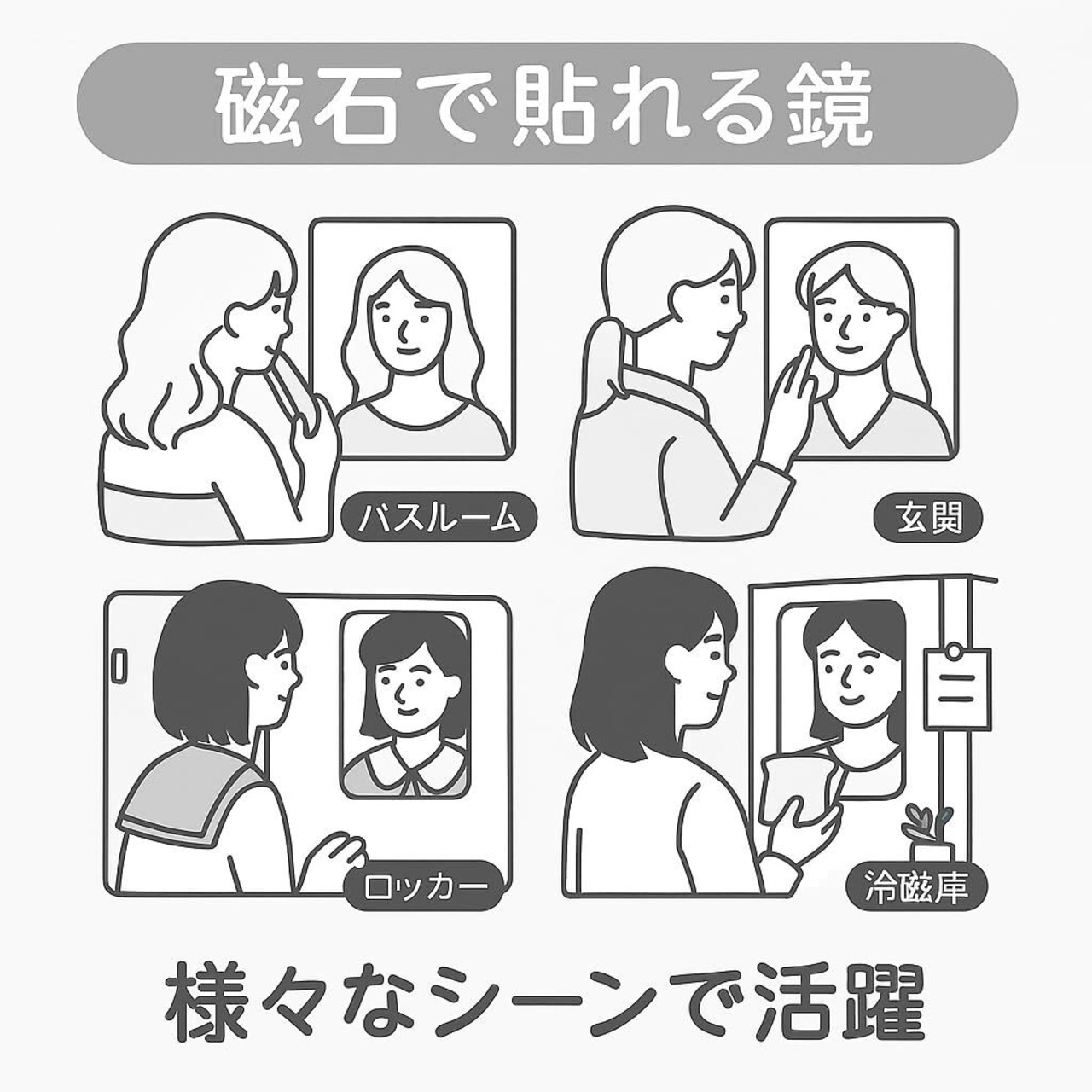 磁石で貼れる鏡

バスルーム

玄関

ロッカー

冷磁庫

様々なシーンで活躍