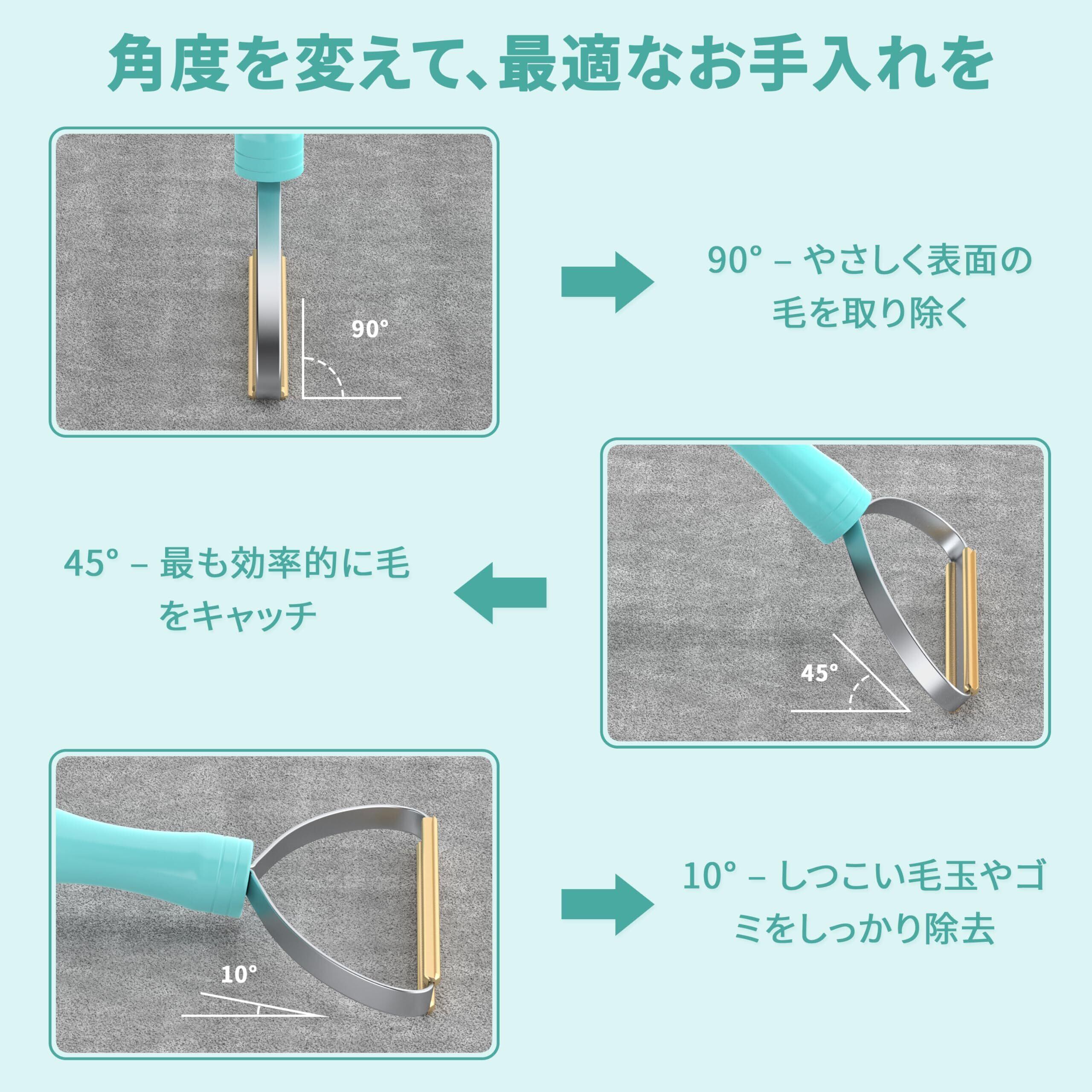 角度を変えて、最適なお手入れを

90°

90° – やさしく表面の毛を取り除く

45° – 最も効率的に毛をキャッチ

45°

10°

10° – しつこい毛玉やゴミをしっかり除去