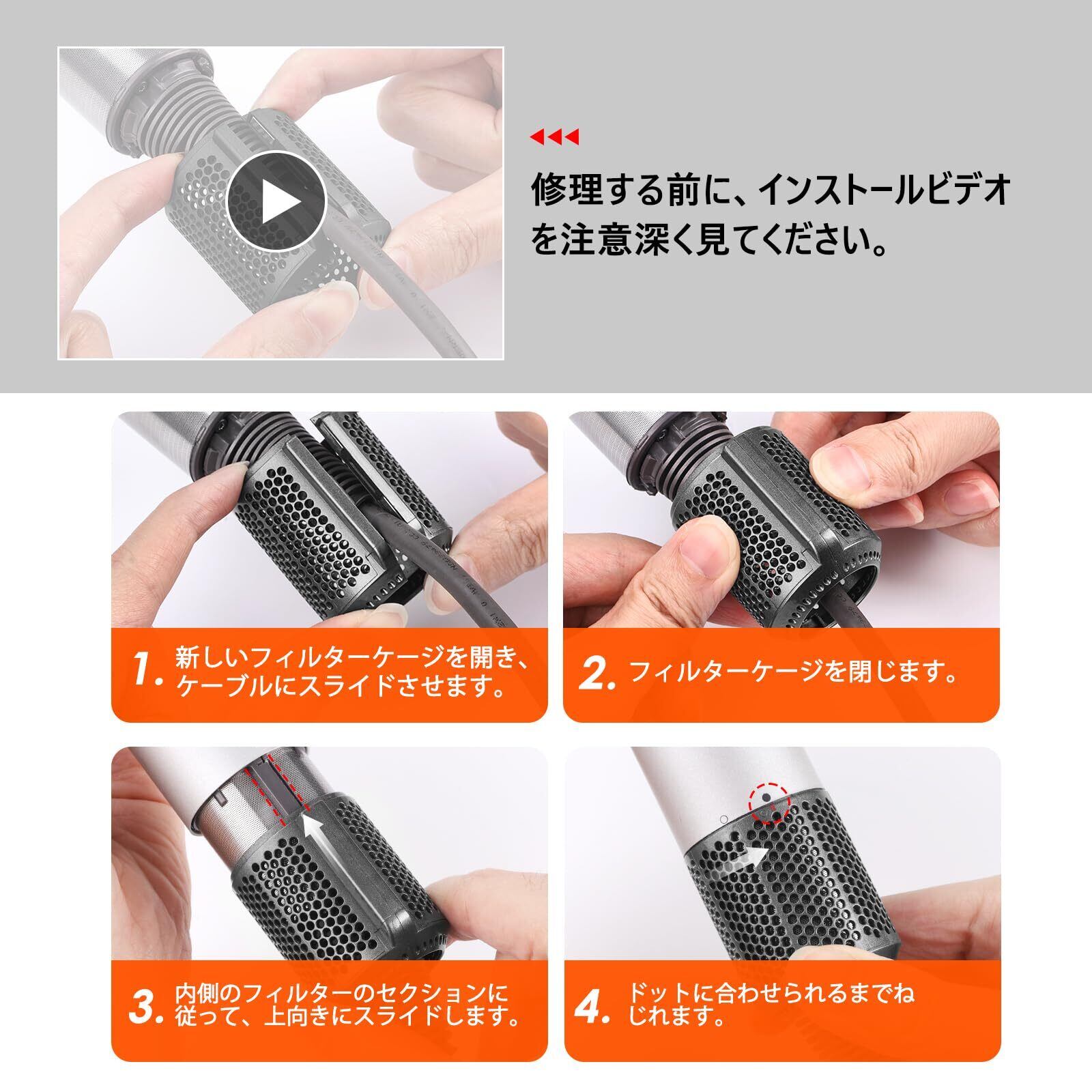 修理する前に、インストールビデオを注意深く見てください。

1. 新しいフィルターケージを開き、ケーブルにスライドさせます。

2. フィルターケージを閉じます。

3. 内側のフィルターのセクションに従って、上向きにスライドします。

4. ドットに合わせられるまでねじれます。